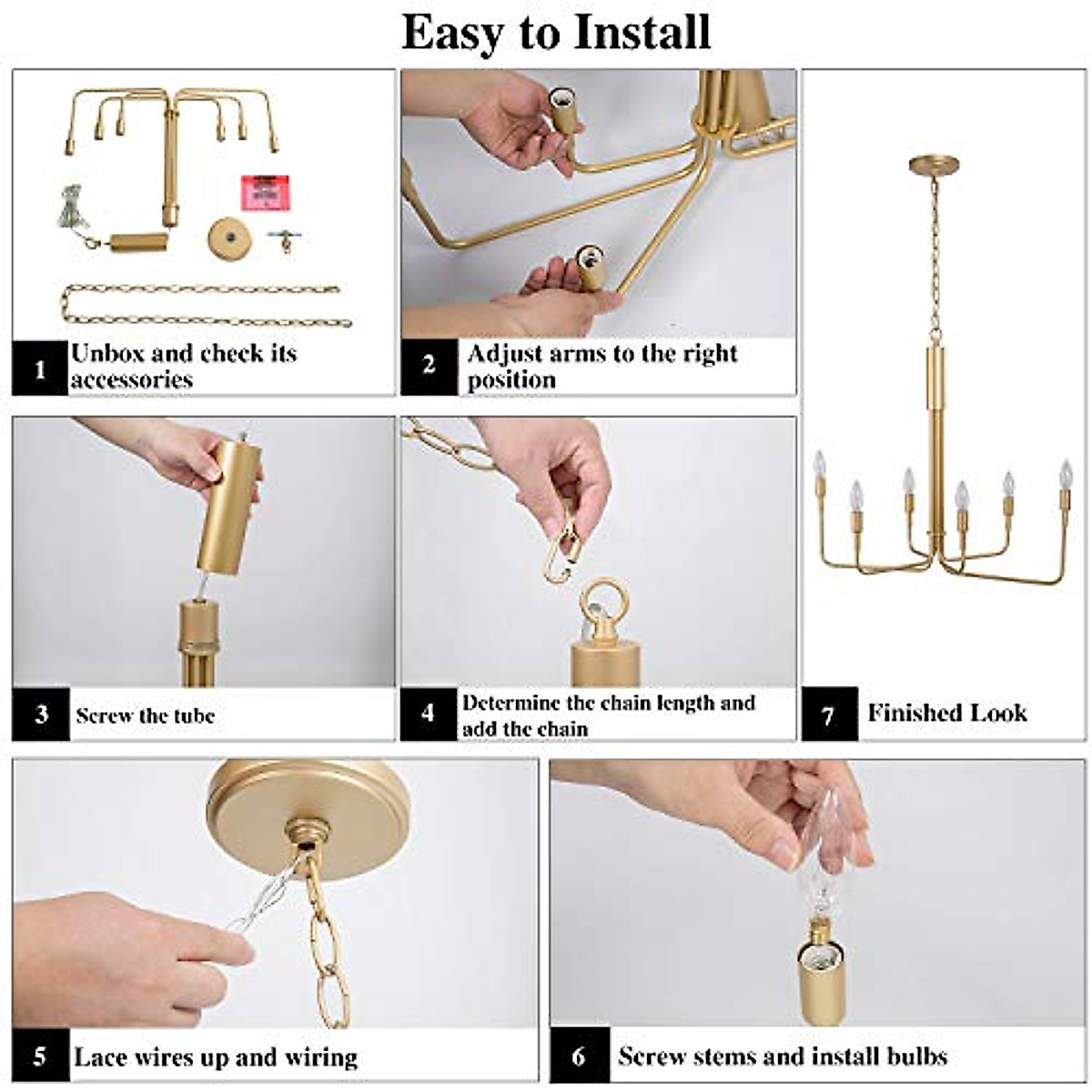 Easy to Install

1 Unbox and check its accessories

2 Adjust arms to the right position

3 Screw the tube

4 Determine the chain length and add the chain

7 Finished Look

5 Lace wires up and wiring

6 Screw stems and install bulbs