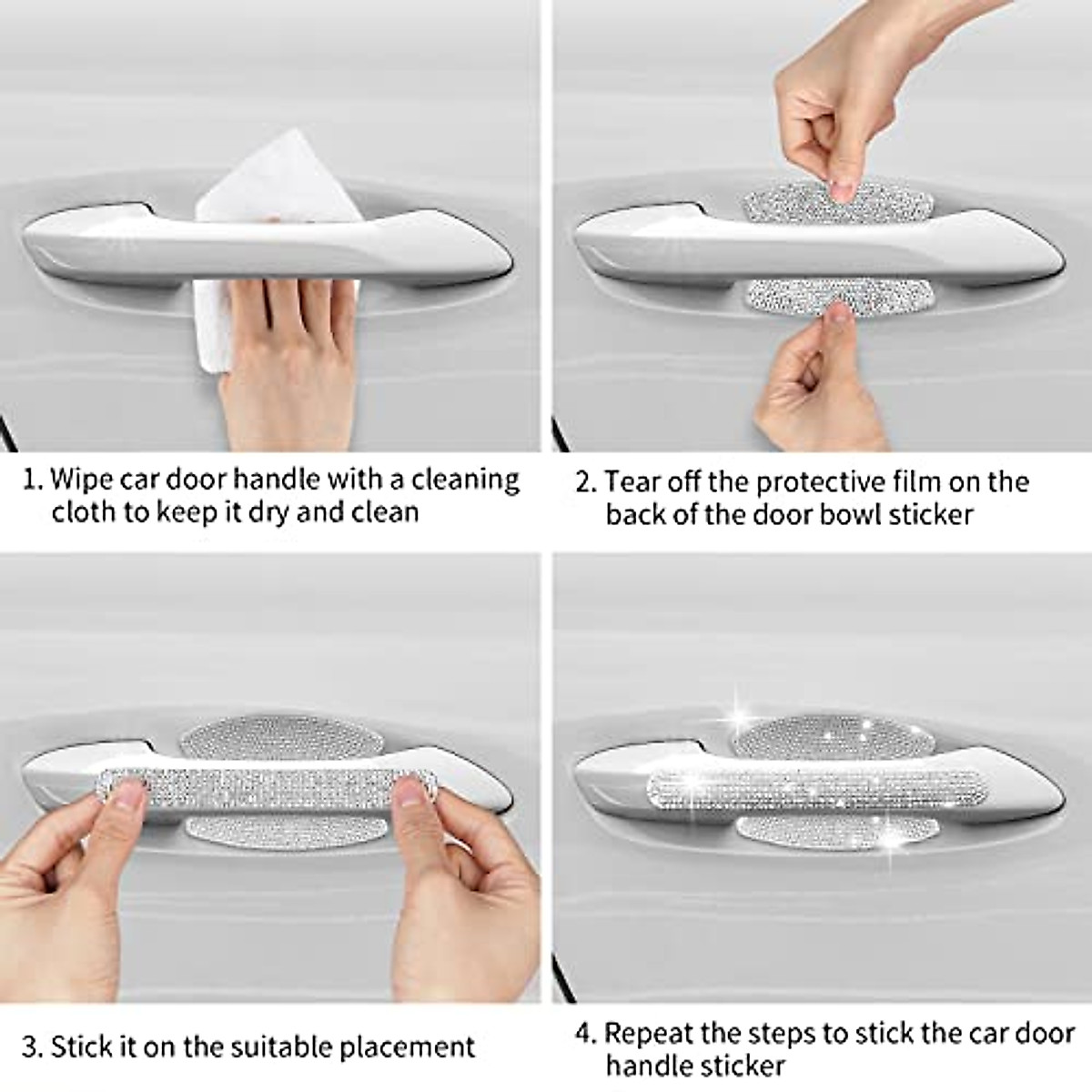 1. Wipe car door handle with a cleaning cloth to keep it dry and clean

2. Tear off the protective film on the back of the door bowl sticker

3. Stick it on the suitable placement

4. Repeat the steps to stick the car door handle sticker