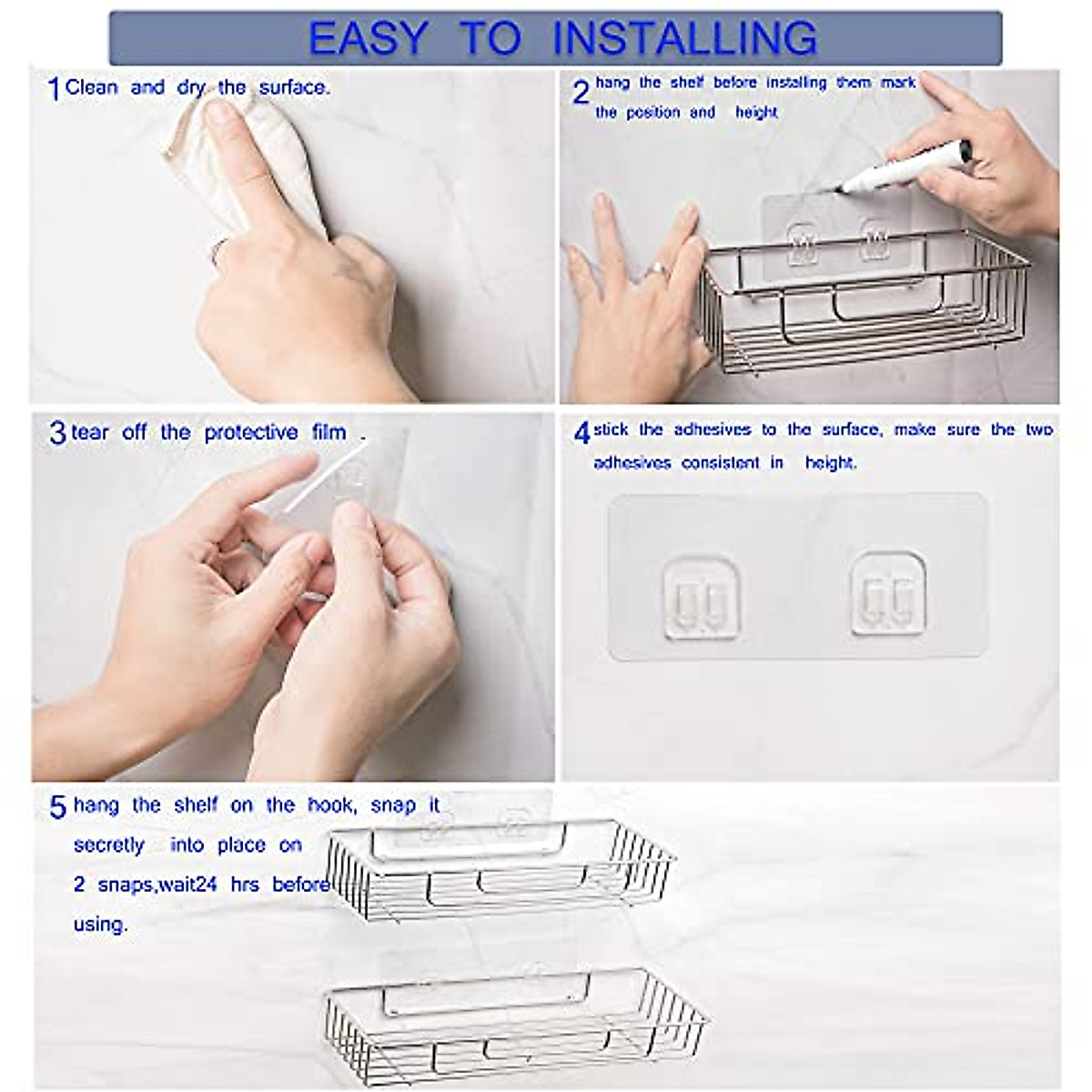 EASY TO INSTALLING

1 Clean and dry the surface.

2 hang the shelf before installing them mark the position and height

3 tear off the protective film .

4 stick the adhesives to the surface, make sure the two adhesives consistent in height.

5 hang the shelf on the hook, snap it secretly into place on 2 snaps,wait24 hrs before using.