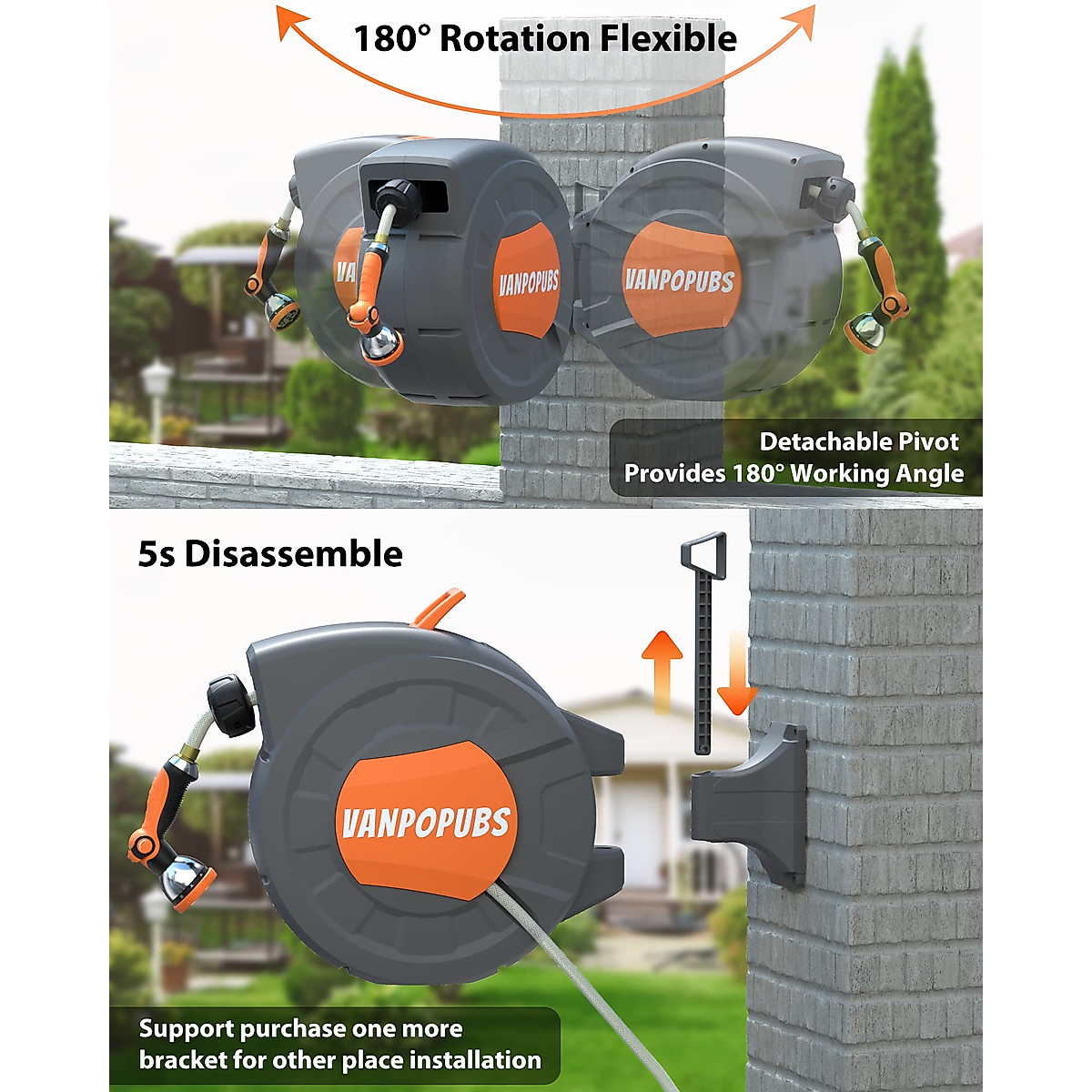 180° Rotation Flexible

VA

VANPOPUBS

VANPOPUBS

Detachable Pivot
Provides 180° Working Angle

5s Disassemble

VANPOPUBS

Support purchase one more bracket for other place installation