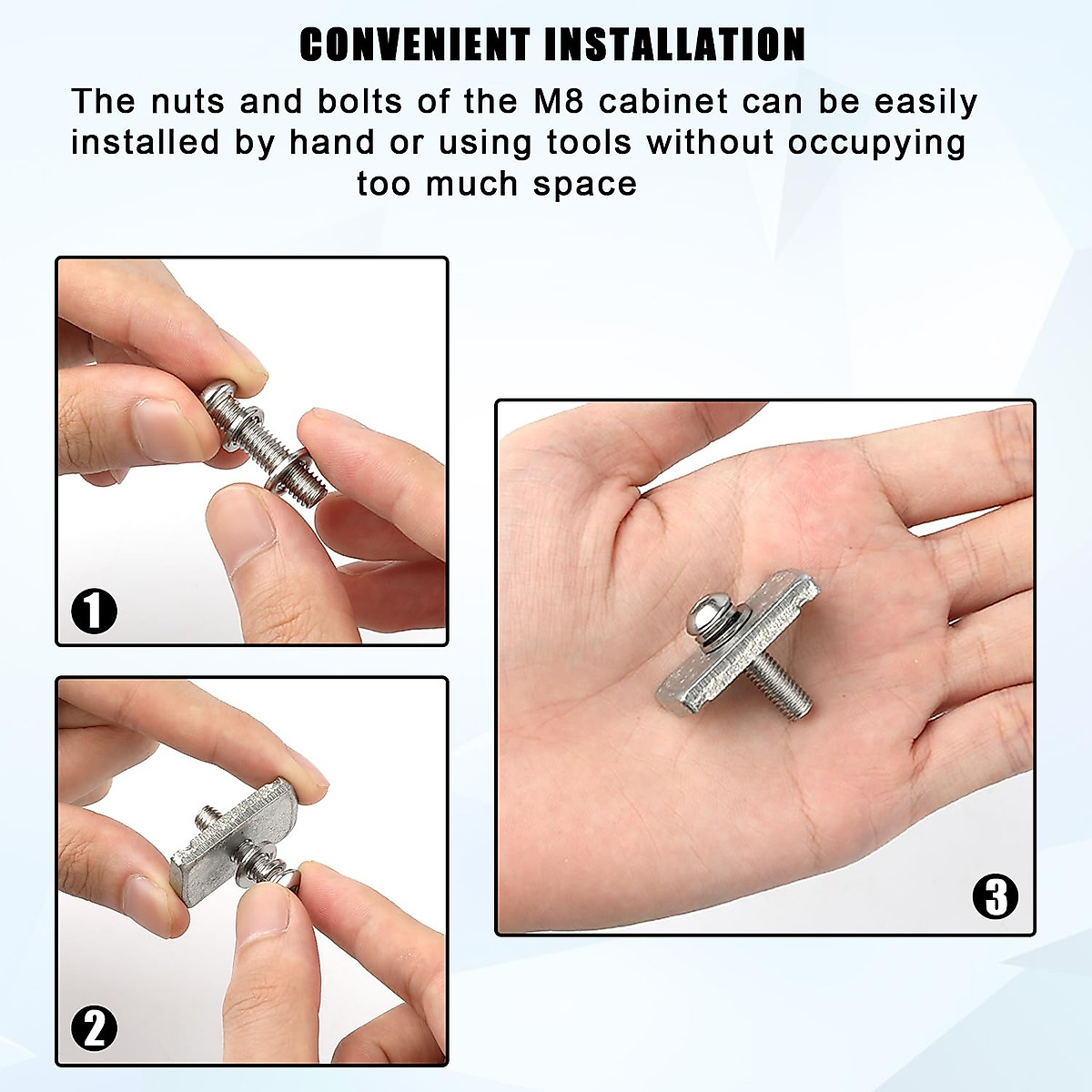 CONVENIENT INSTALLATION

The nuts and bolts of the M8 cabinet can be easily installed by hand or using tools without occupying too much space

1

2

3