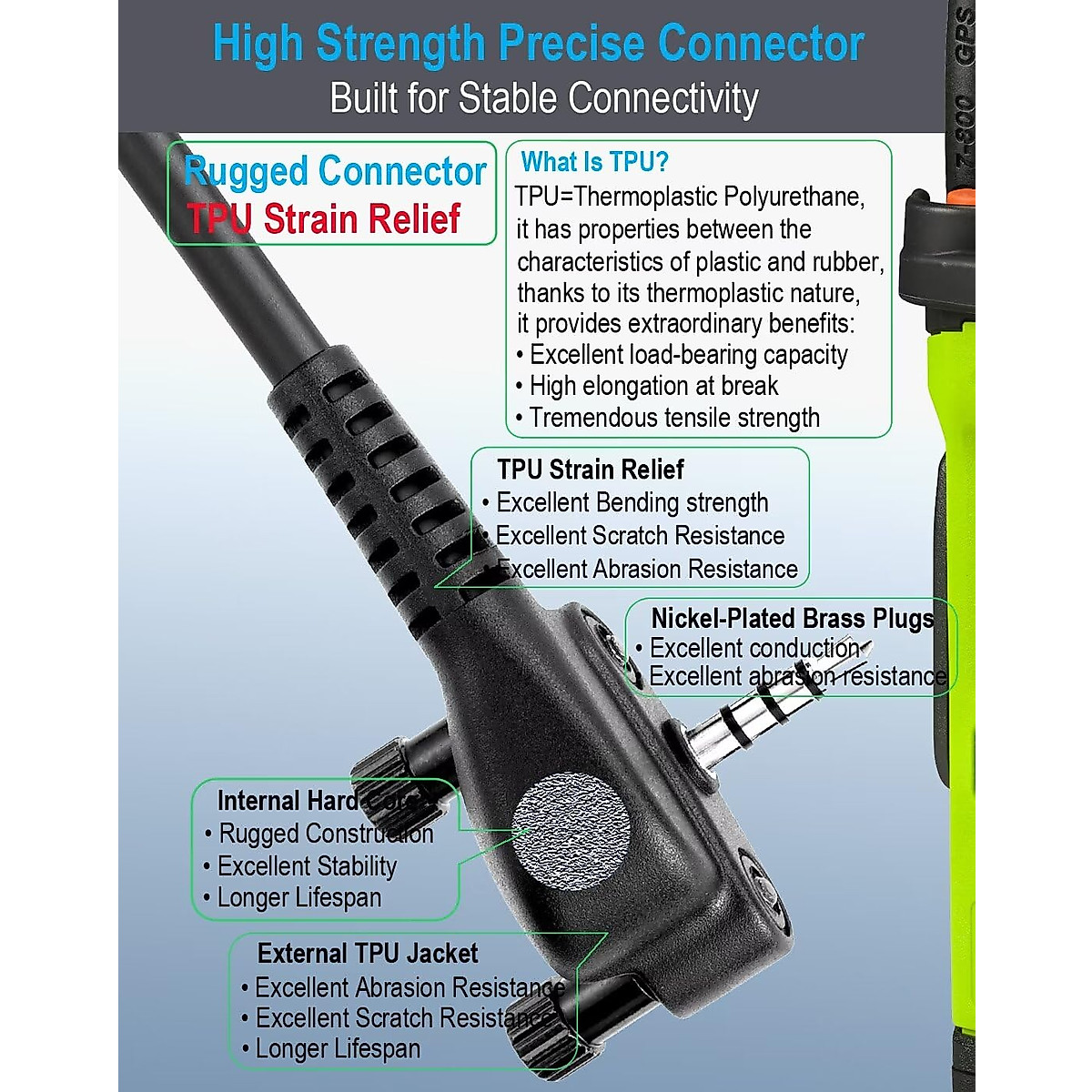 High Strength Precise Connector
Built for Stable Connectivity

Rugged Connector
TPU Strain Relief

What Is TPU?
TPU=Thermoplastic Polyurethane, it has properties between the characteristics of plastic and rubber, thanks to its thermoplastic nature, it provides extraordinary benefits:
• Excellent load-bearing capacity
• High elongation at break
• Tremendous tensile strength

TPU Strain Relief
• Excellent Bending strength
• Excellent Scratch Resistance
• Excellent Abrasion Resistance

Nickel-Plated Brass Plugs
• Excellent conduction
• Excellent abrasion resistance

Internal Hard Core
• Rugged Construction
• Excellent Stability
• Longer Lifespan

External TPU Jacket
• Excellent Abrasion Resistance
• Excellent Scratch Resistance
• Longer Lifespan

7-800 GPS