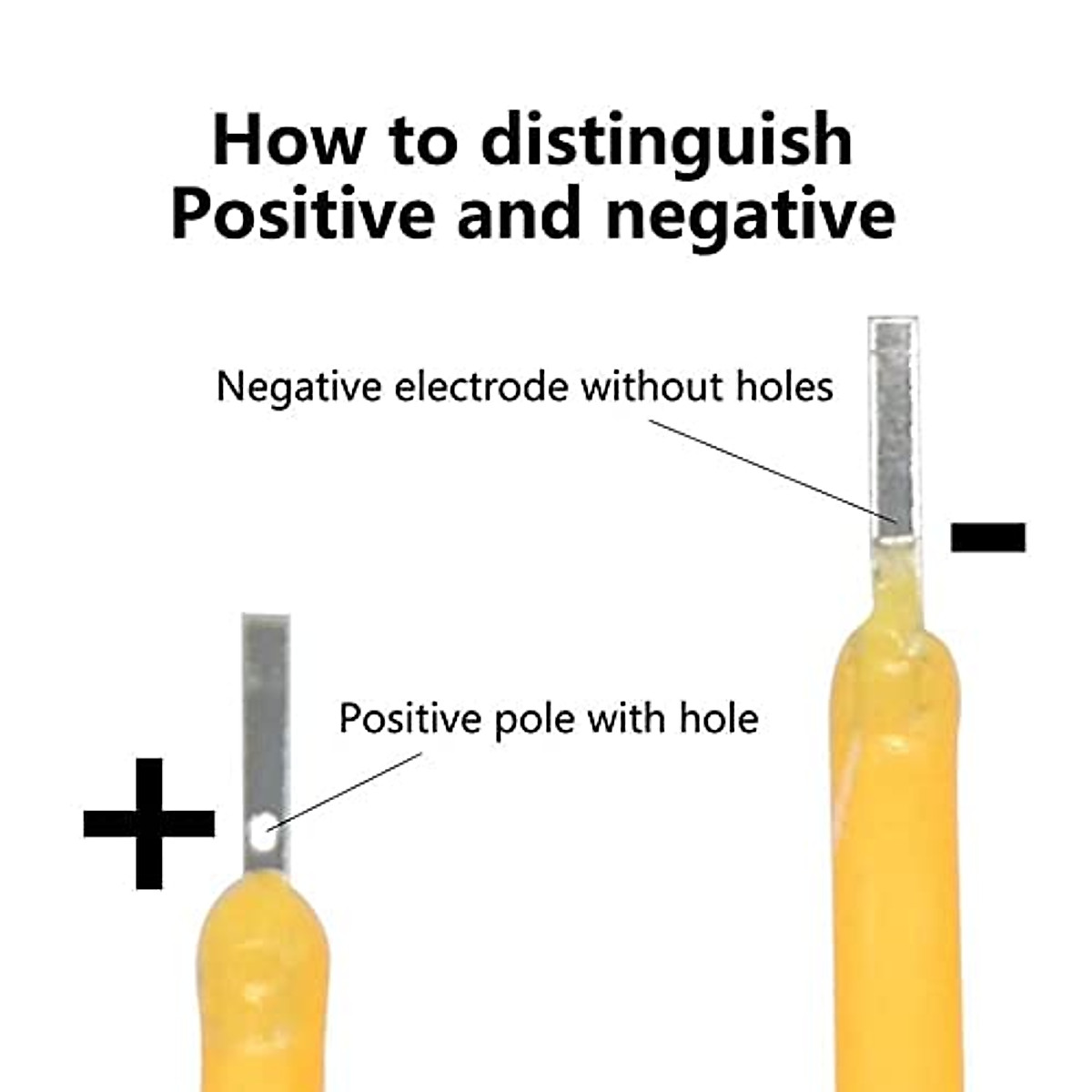 How to distinguish Positive and negative

Negative electrode without holes

-

Positive pole with hole

+