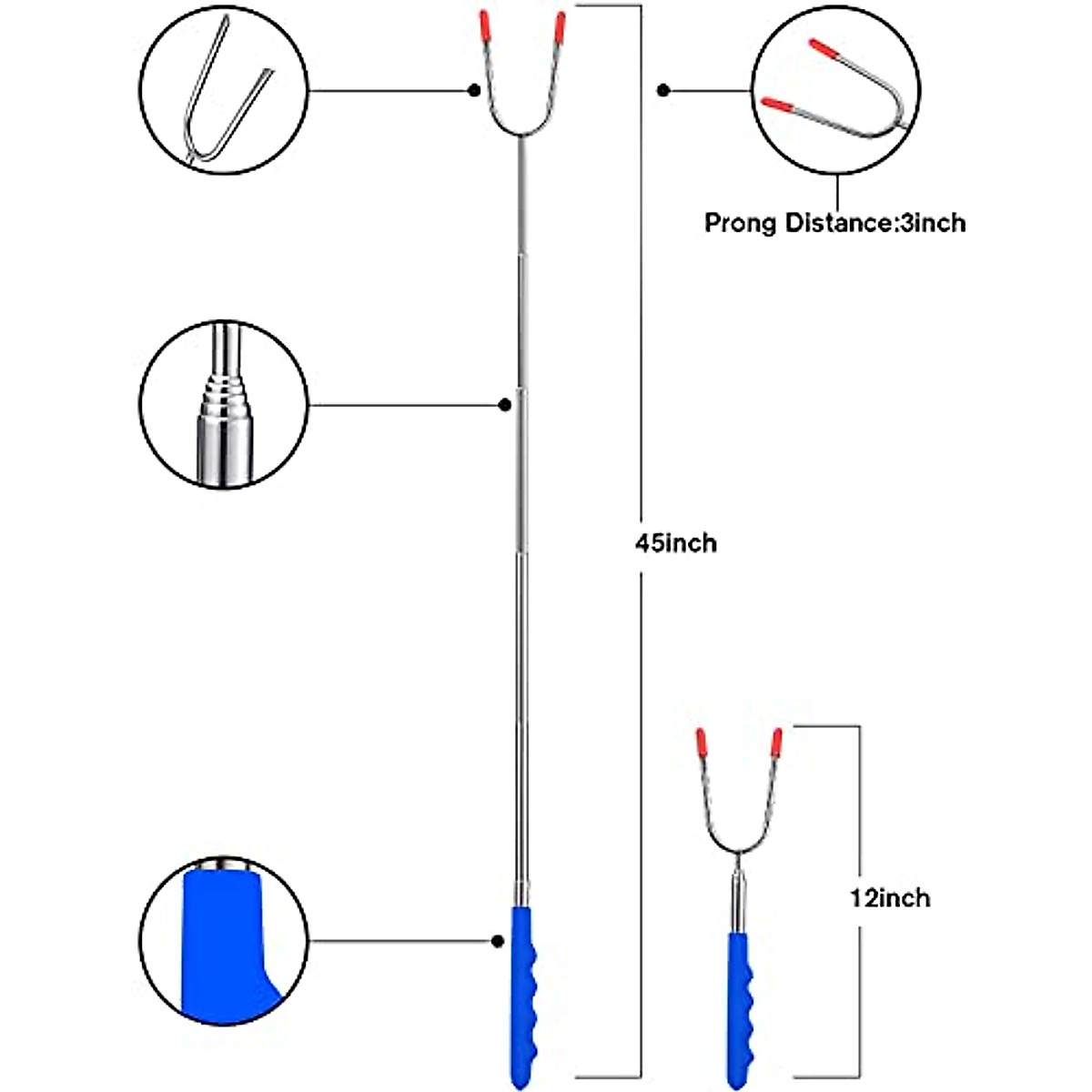 Prong Distance:3inch

45inch

12inch