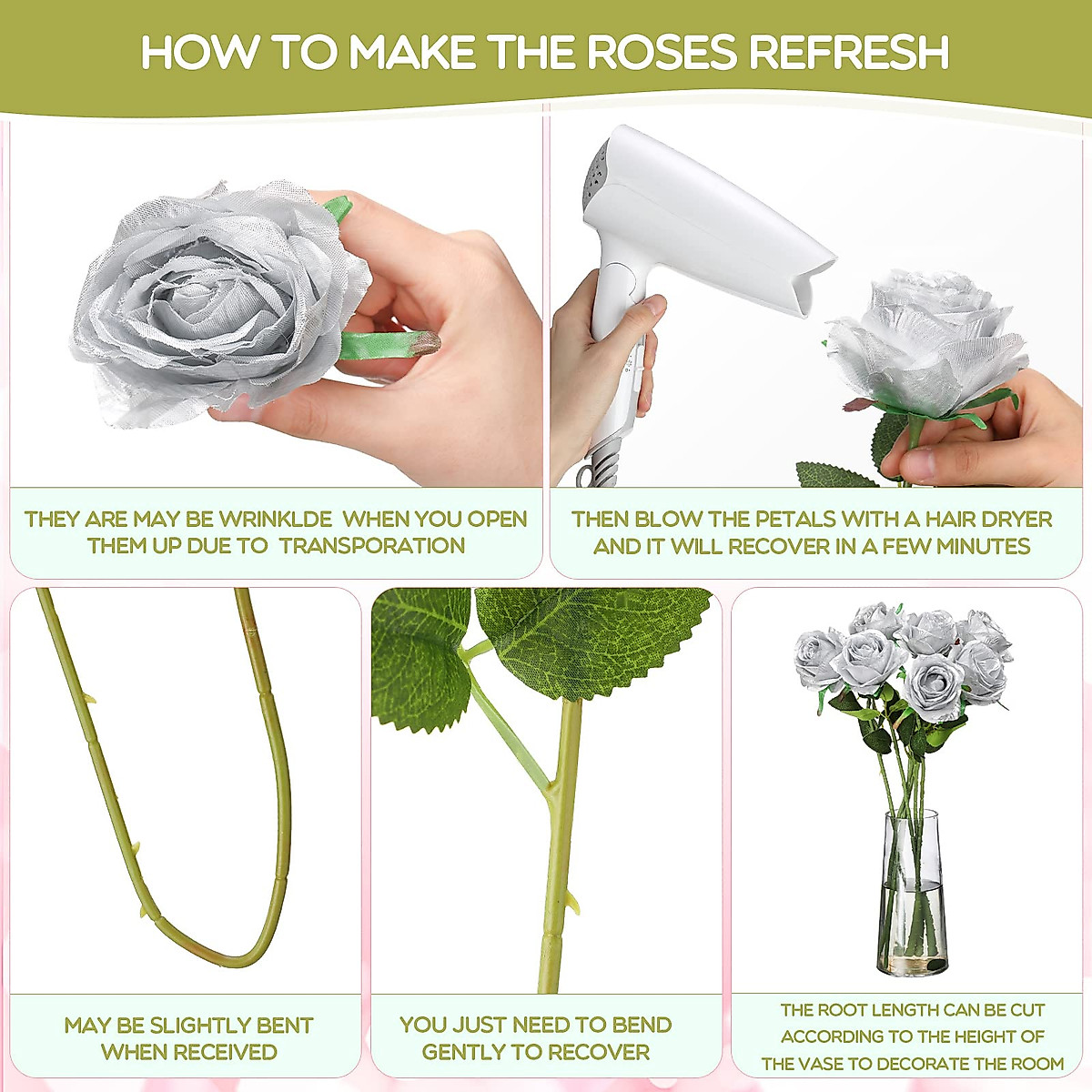 HOW TO MAKE THE ROSES REFRESH

THEY ARE MAY BE WRINKLDE WHEN YOU OPEN THEM UP DUE TO TRANSPORATION

THEN BLOW THE PETALS WITH A HAIR DRYER AND IT WILL RECOVER IN A FEW MINUTES

MAY BE SLIGHTLY BENT WHEN RECEIVED

YOU JUST NEED TO BEND GENTLY TO RECOVER

THE ROOT LENGTH CAN BE CUT ACCORDING TO THE HEIGHT OF THE VASE TO DECORATE THE ROOM