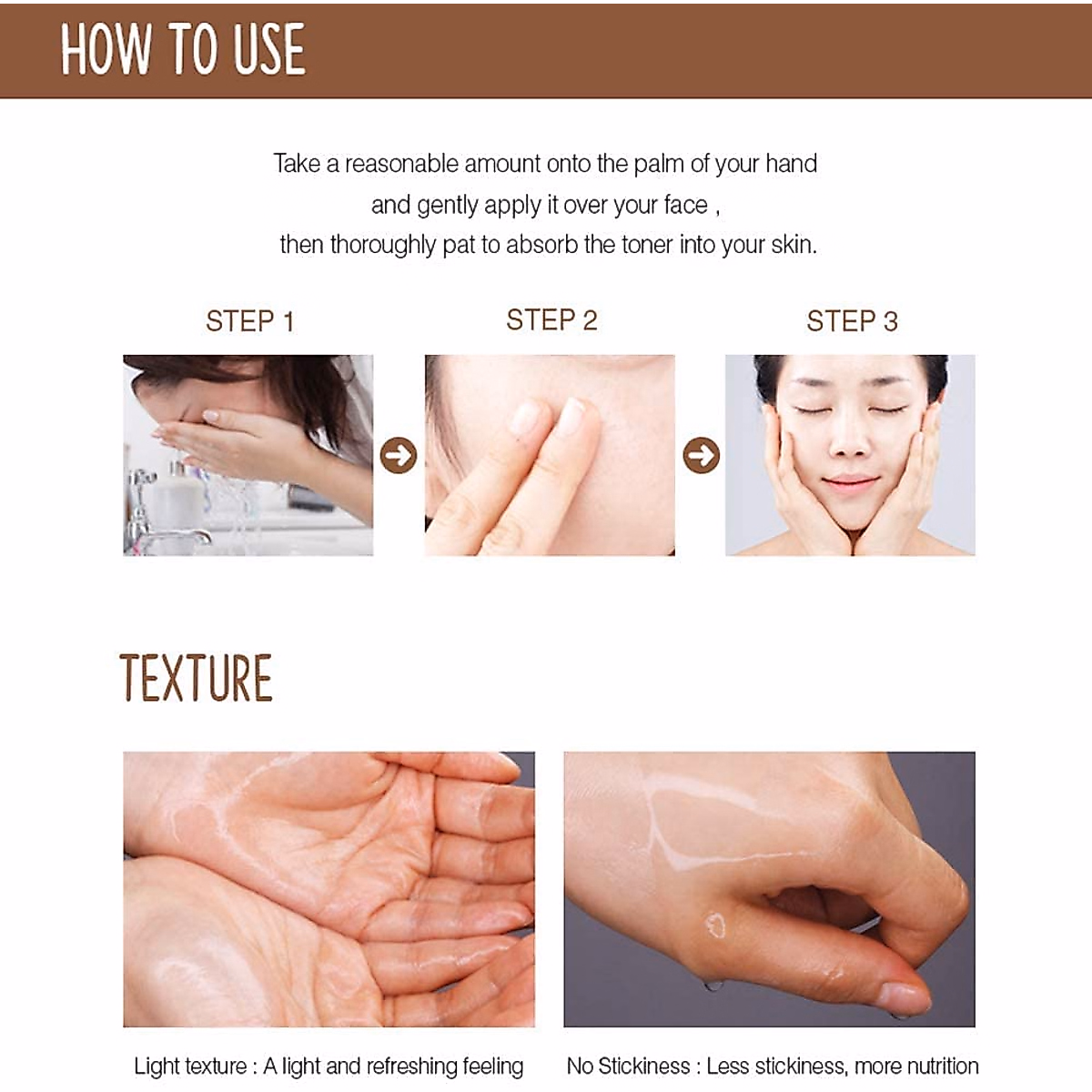 HOW TO USE

Take a reasonable amount onto the palm of your hand and gently apply it over your face , then thoroughly pat to absorb the toner into your skin.

STEP 1

STEP 2

STEP 3

TEXTURE

Light texture : A light and refreshing feeling

No Stickiness : Less stickiness, more nutrition