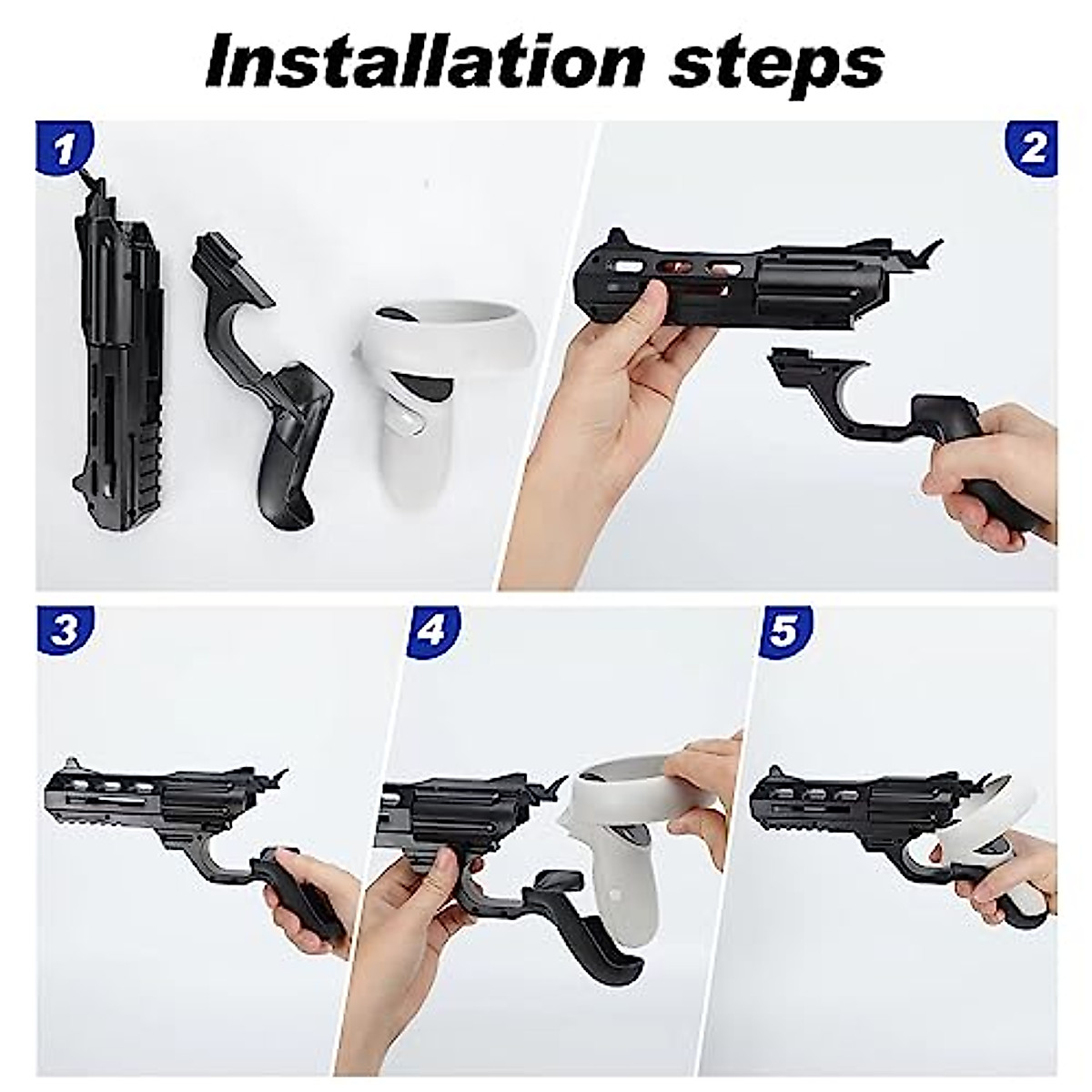 Installation steps

1

2

3

4

5