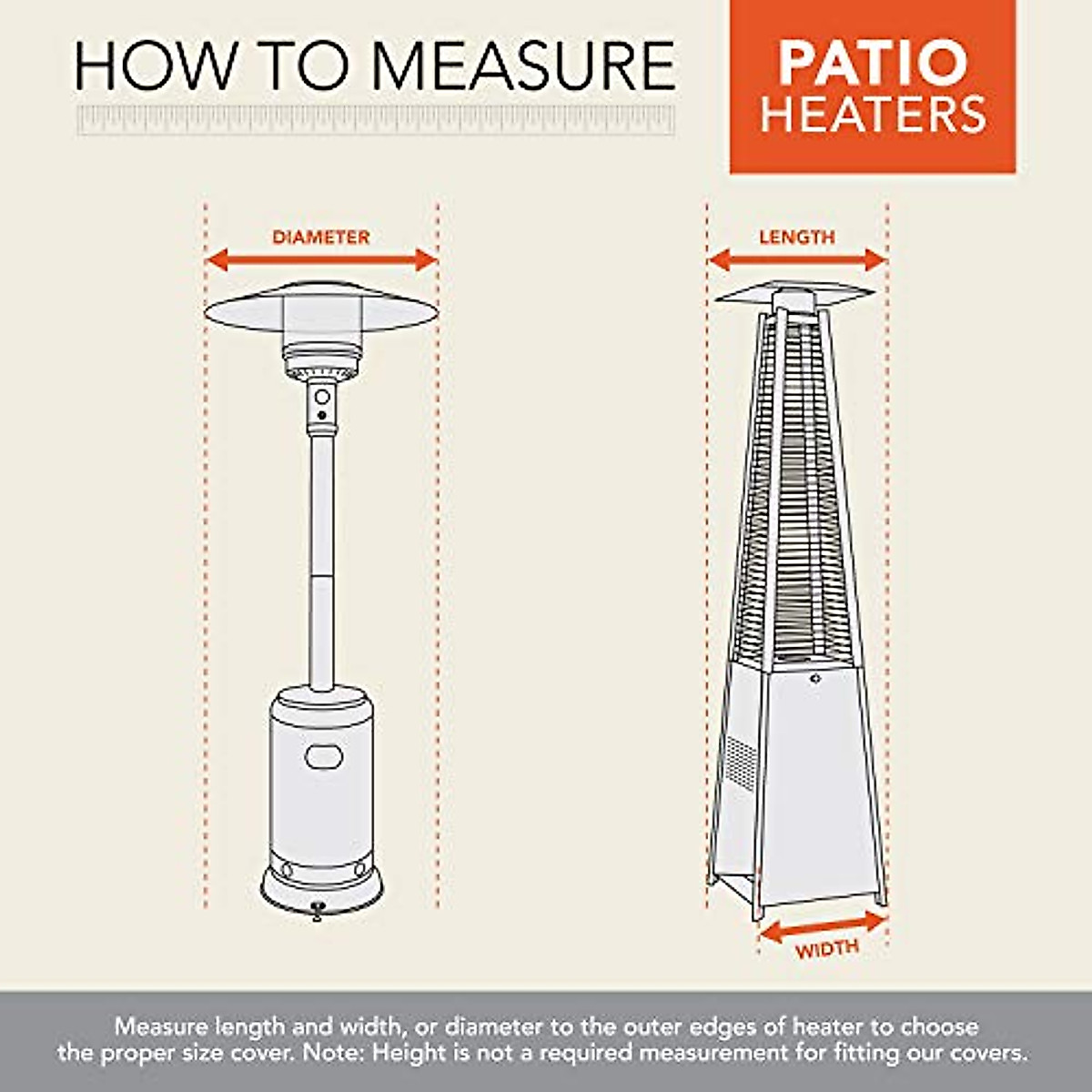 HOW TO MEASURE

PATIO HEATERS

DIAMETER

LENGTH

WIDTH

Measure length and width, or diameter to the outer edges of heater to choose the proper size cover. Note: Height is not a required measurement for fitting our covers.