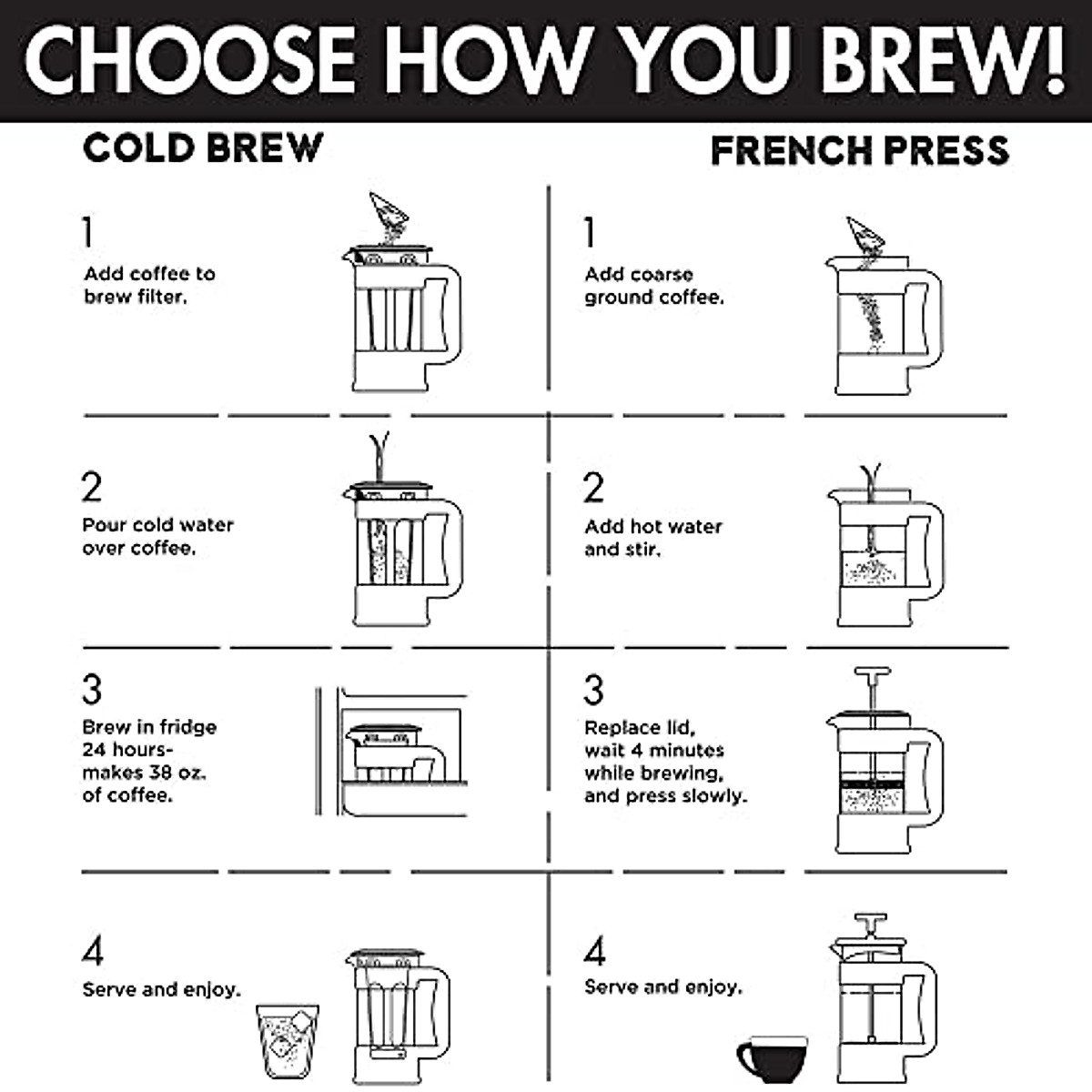 CHOOSE HOW YOU BREW!

COLD BREW

1
Add coffee to brew filter.

2
Pour cold water over coffee.

3
Brew in fridge 24 hours- makes 38 oz. of coffee.

4
Serve and enjoy.

FRENCH PRESS

1
Add coarse ground coffee.

2
Add hot water and stir.

3
Replace lid, wait 4 minutes while brewing, and press slowly.

4
Serve and enjoy.