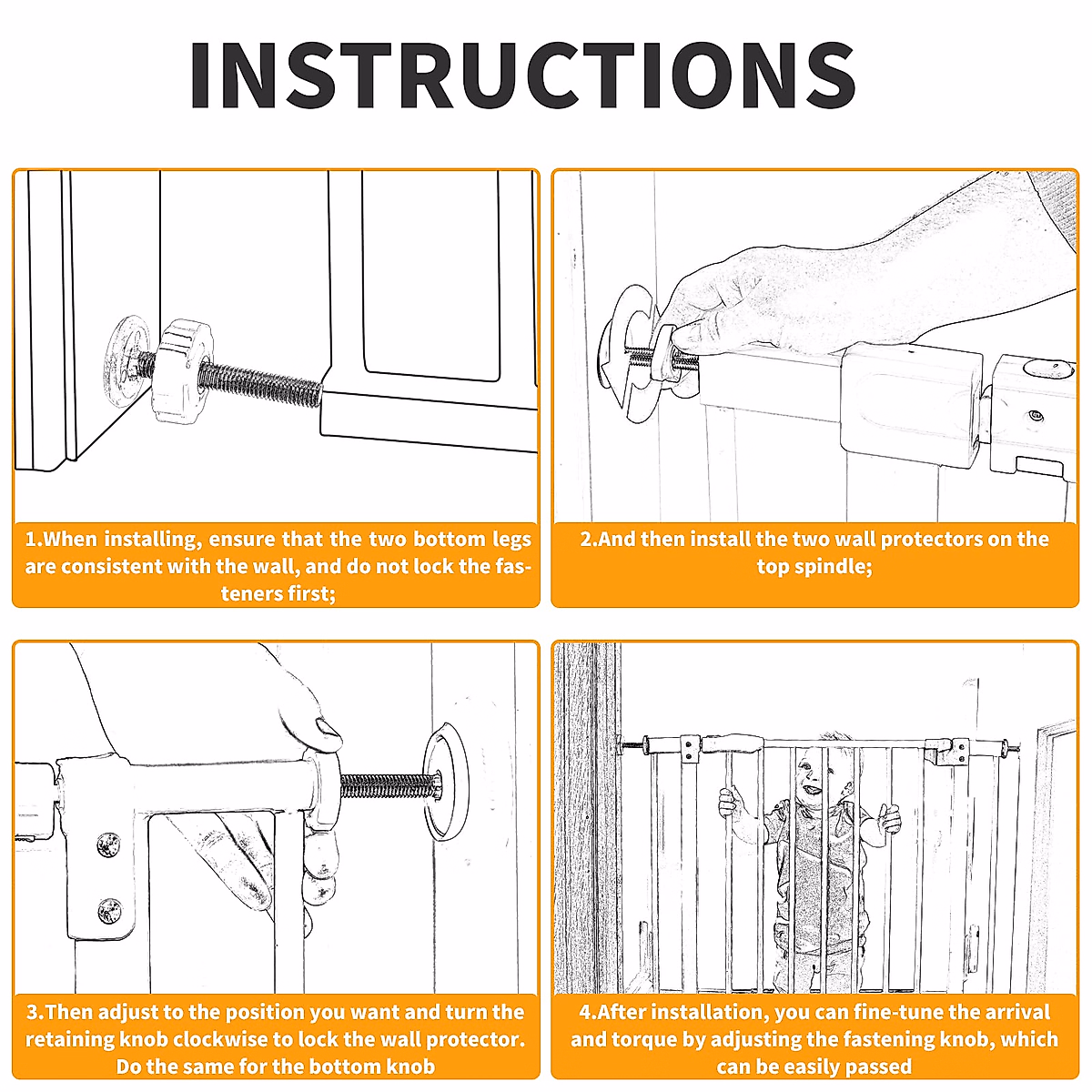 INSTRUCTIONS

1.When installing, ensure that the two bottom legs are consistent with the wall, and do not lock the fasteners first;

2.And then install the two wall protectors on the top spindle;

3.Then adjust to the position you want and turn the retaining knob clockwise to lock the wall protector. Do the same for the bottom knob

4.After installation, you can fine-tune the arrival and torque by adjusting the fastening knob, which can be easily passed