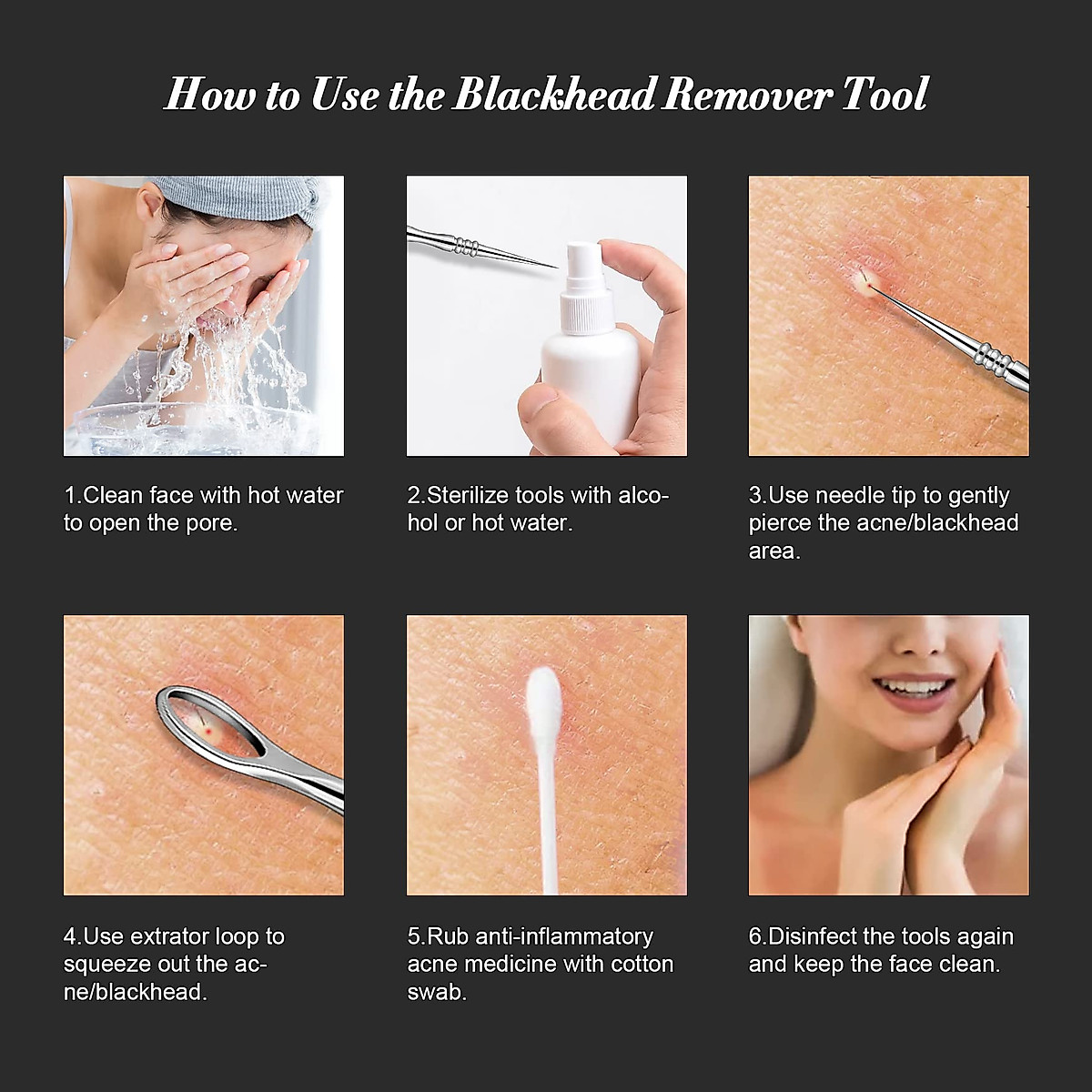 How to Use the Blackhead Remover Tool

1.Clean face with hot water to open the pore.

2.Sterilize tools with alcohol or hot water.

3.Use needle tip to gently pierce the acne/blackhead area.

4.Use extrator loop to squeeze out the acne/blackhead.

5.Rub anti-inflammatory acne medicine with cotton swab.

6.Disinfect the tools again and keep the face clean.