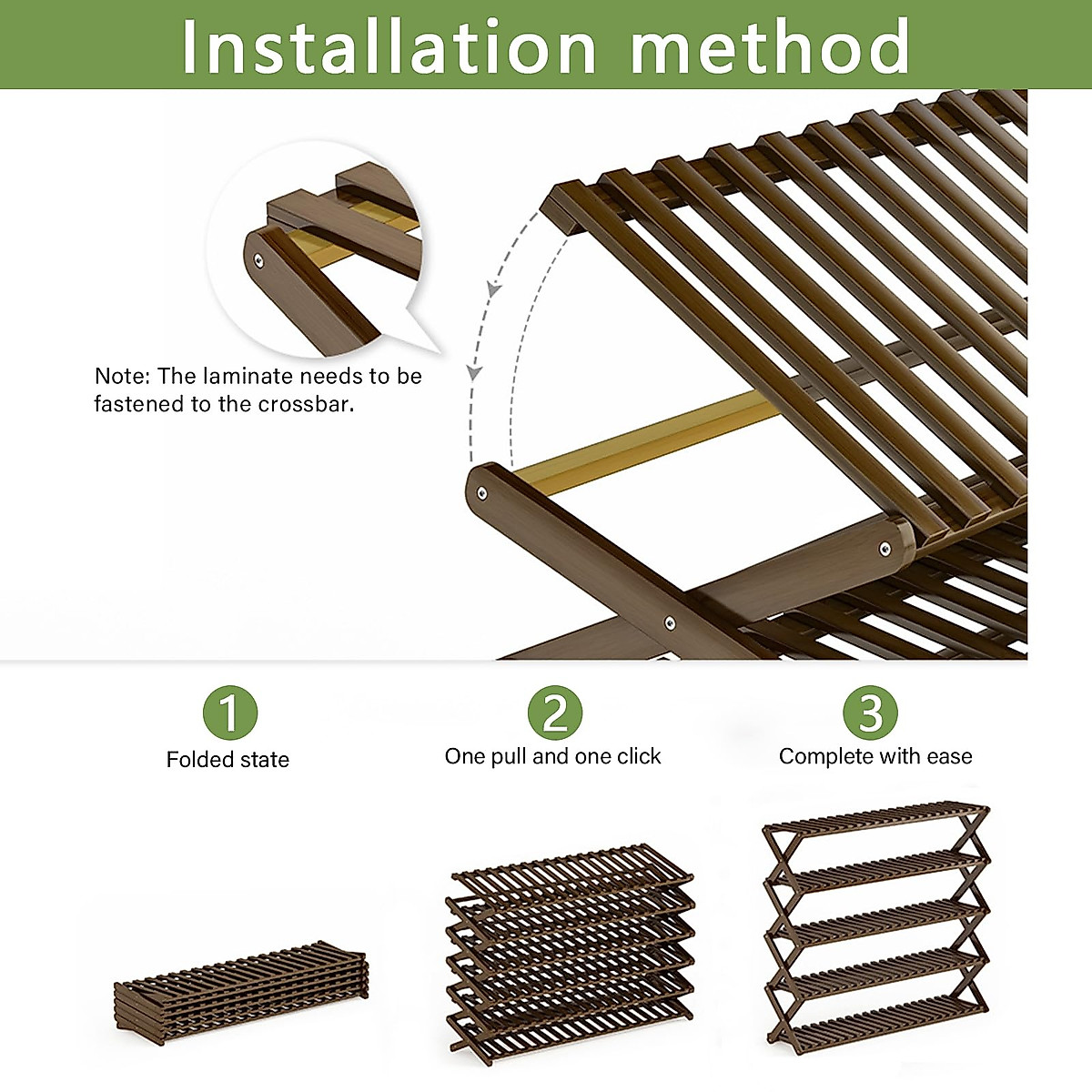 Installation method

Note: The laminate needs to be fastened to the crossbar.

1
Folded state

2
One pull and one click

3
Complete with ease