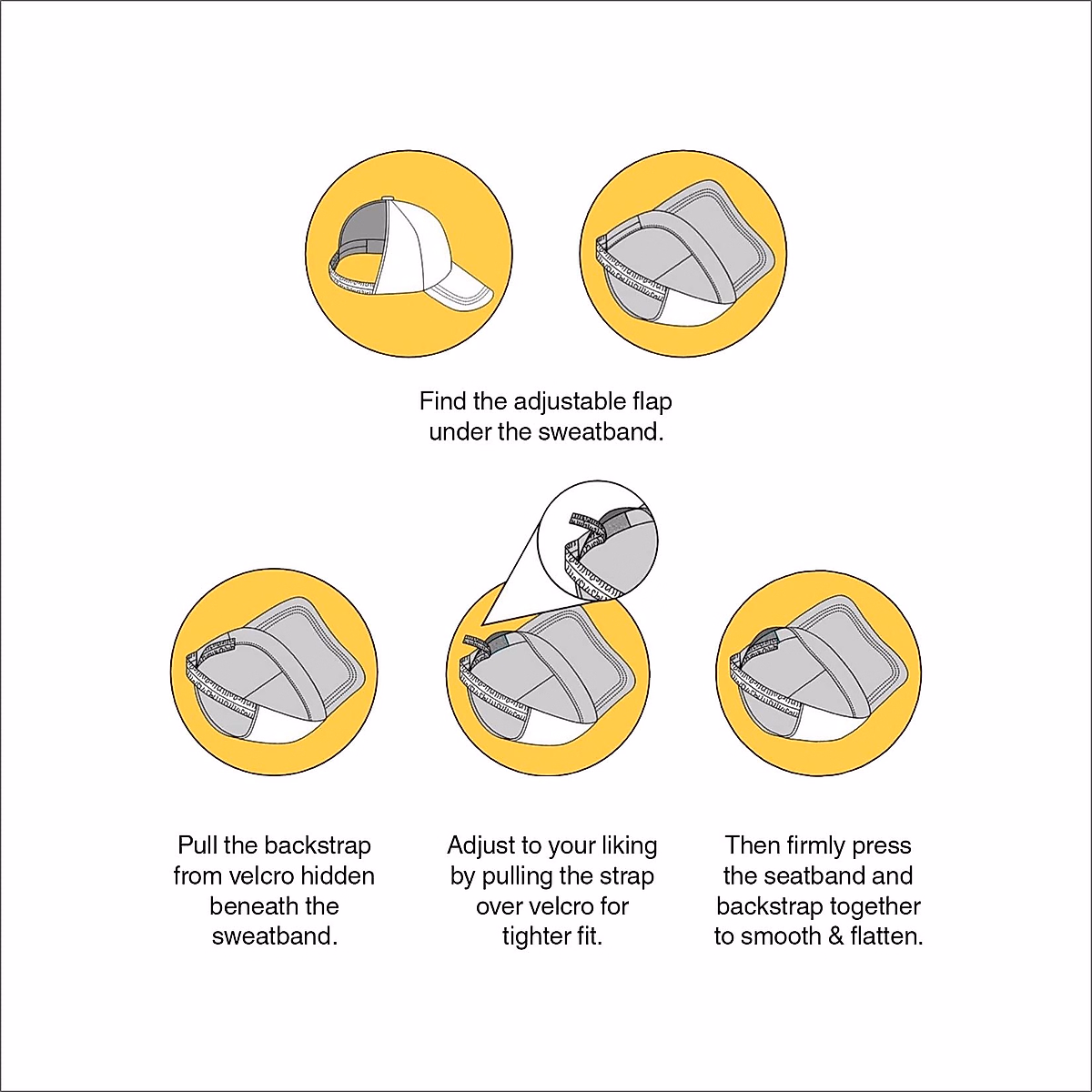 Find the adjustable flap under the sweatband.

Pull the backstrap from velcro hidden beneath the sweatband.

Adjust to your liking by pulling the strap over velcro for tighter fit.

Then firmly press the seatband and backstrap together to smooth & flatten.