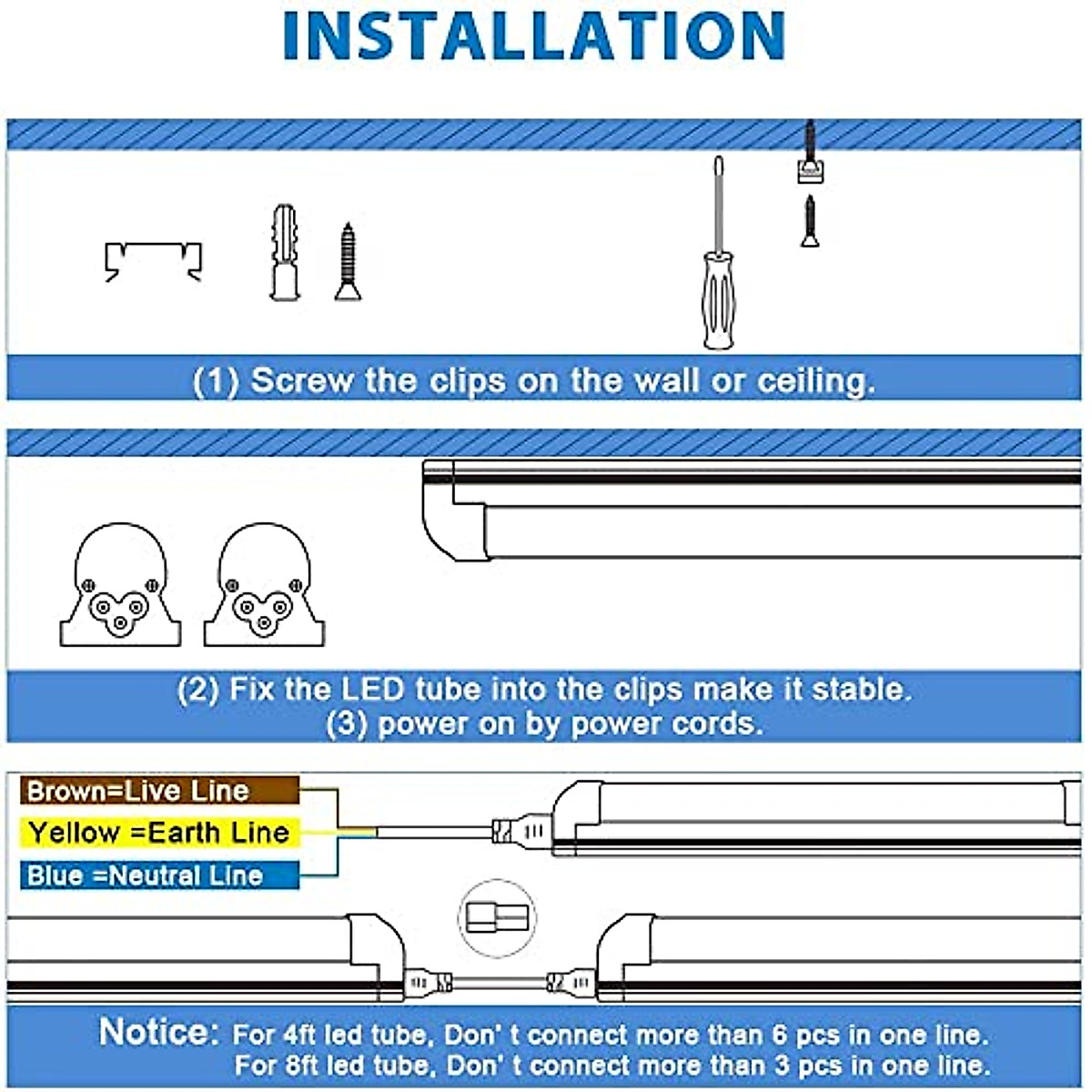 INSTALLATION

(1) Screw the clips on the wall or ceiling.

(2) Fix the LED tube into the clips make it stable.
(3) power on by power cords.

Brown=Live Line
Yellow =Earth Line
Blue =Neutral Line

Notice: For 4ft led tube, Don' t connect more than 6 pcs in one line.
For 8ft led tube, Don' t connect more than 3 pcs in one line.