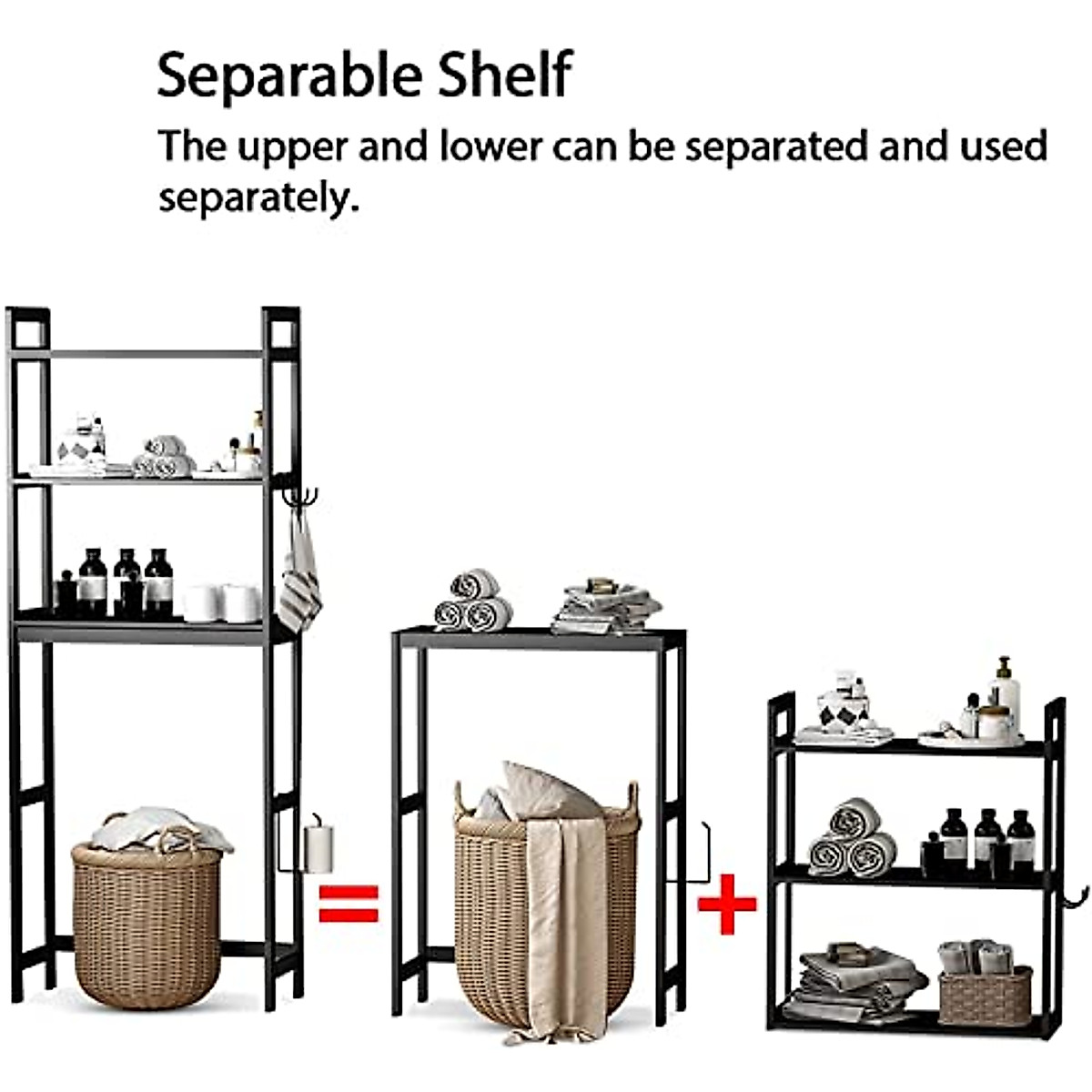 Separable Shelf

The upper and lower can be separated and used separately.

=

+