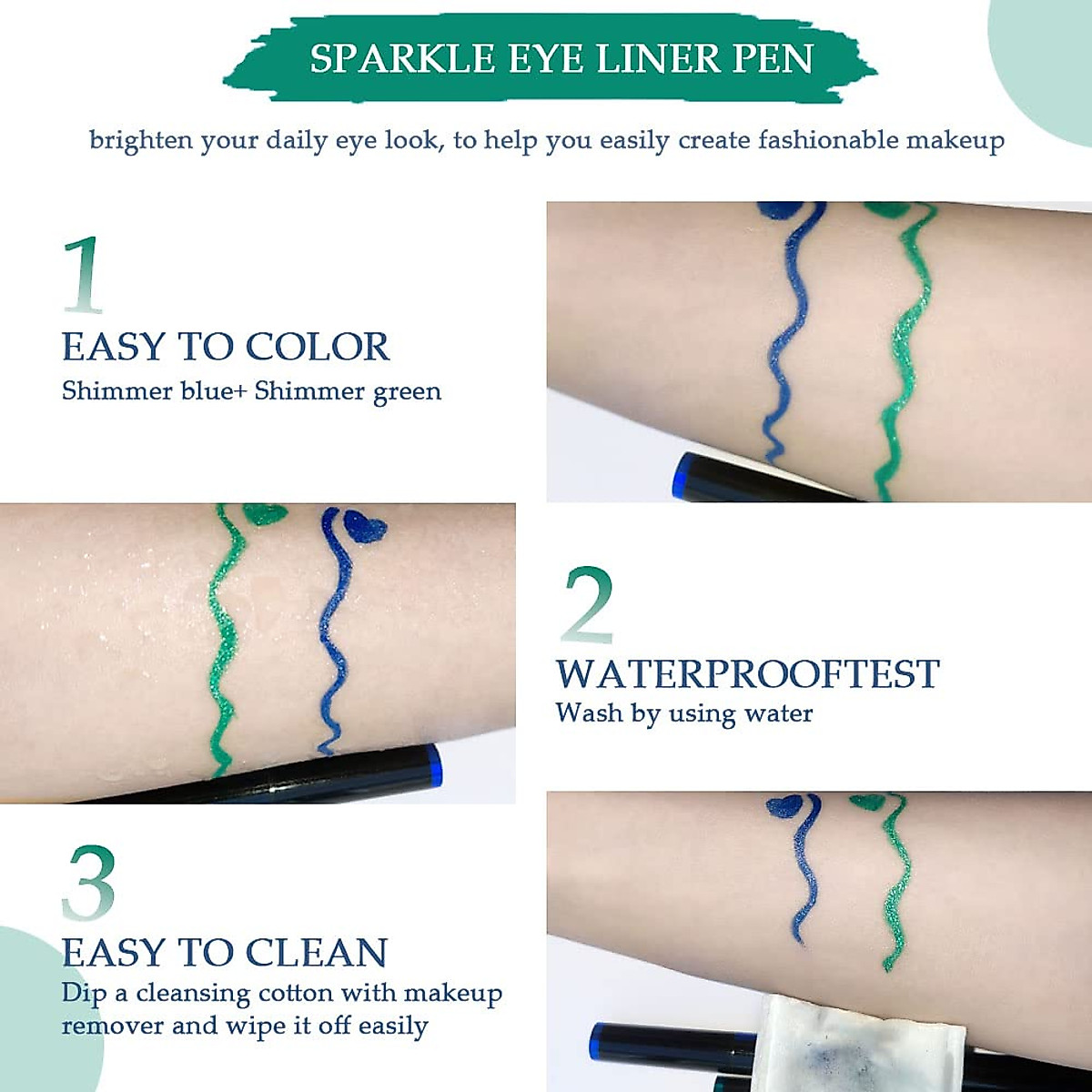 SPARKLE EYE LINER PEN

brighten your daily eye look, to help you easily create fashionable makeup

1

EASY TO COLOR

Shimmer blue+ Shimmer green

2

WATERPROOFTEST

Wash by using water

3

EASY TO CLEAN

Dip a cleansing cotton with makeup remover and wipe it off easily