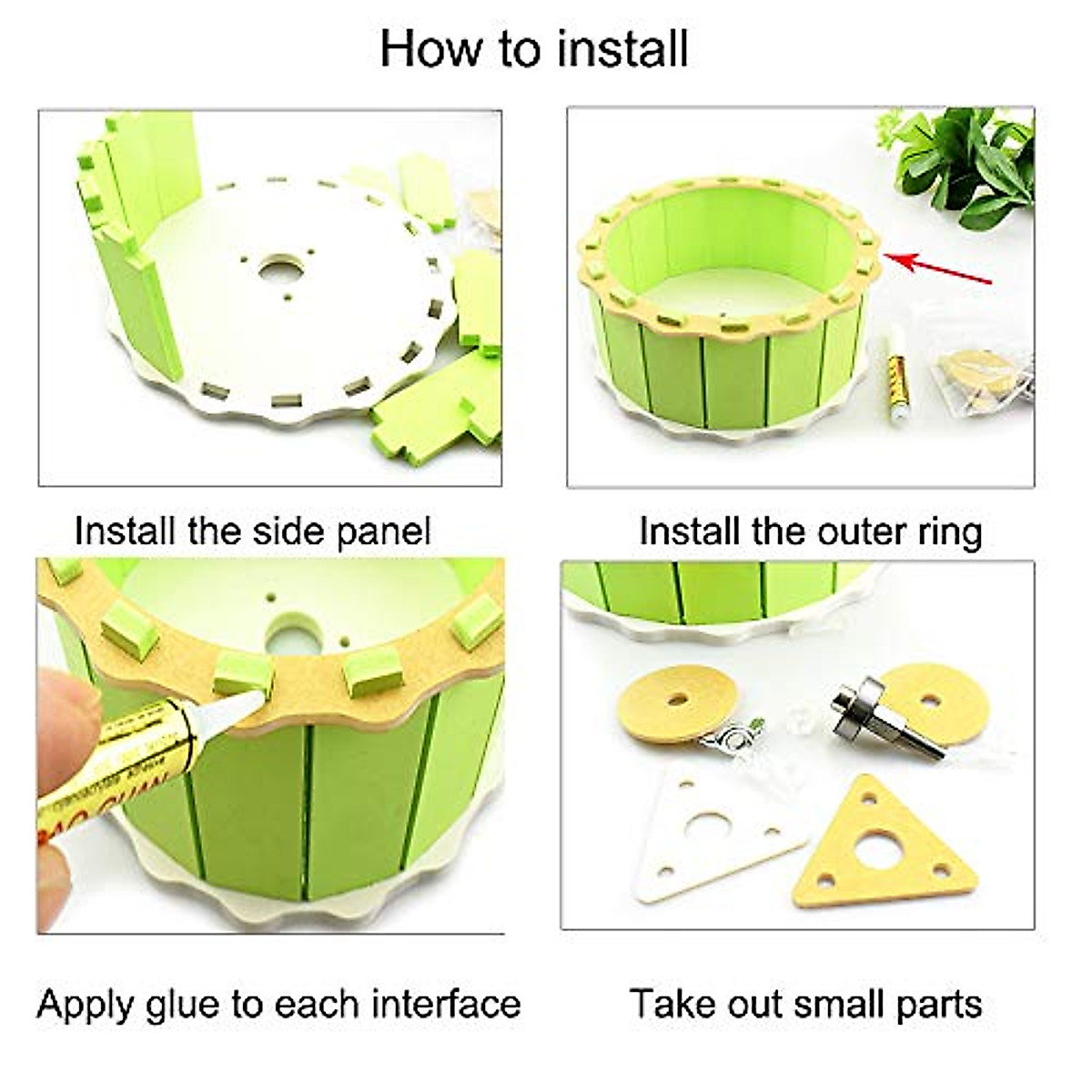 How to install

Install the side panel

Install the outer ring

Apply glue to each interface

Take out small parts