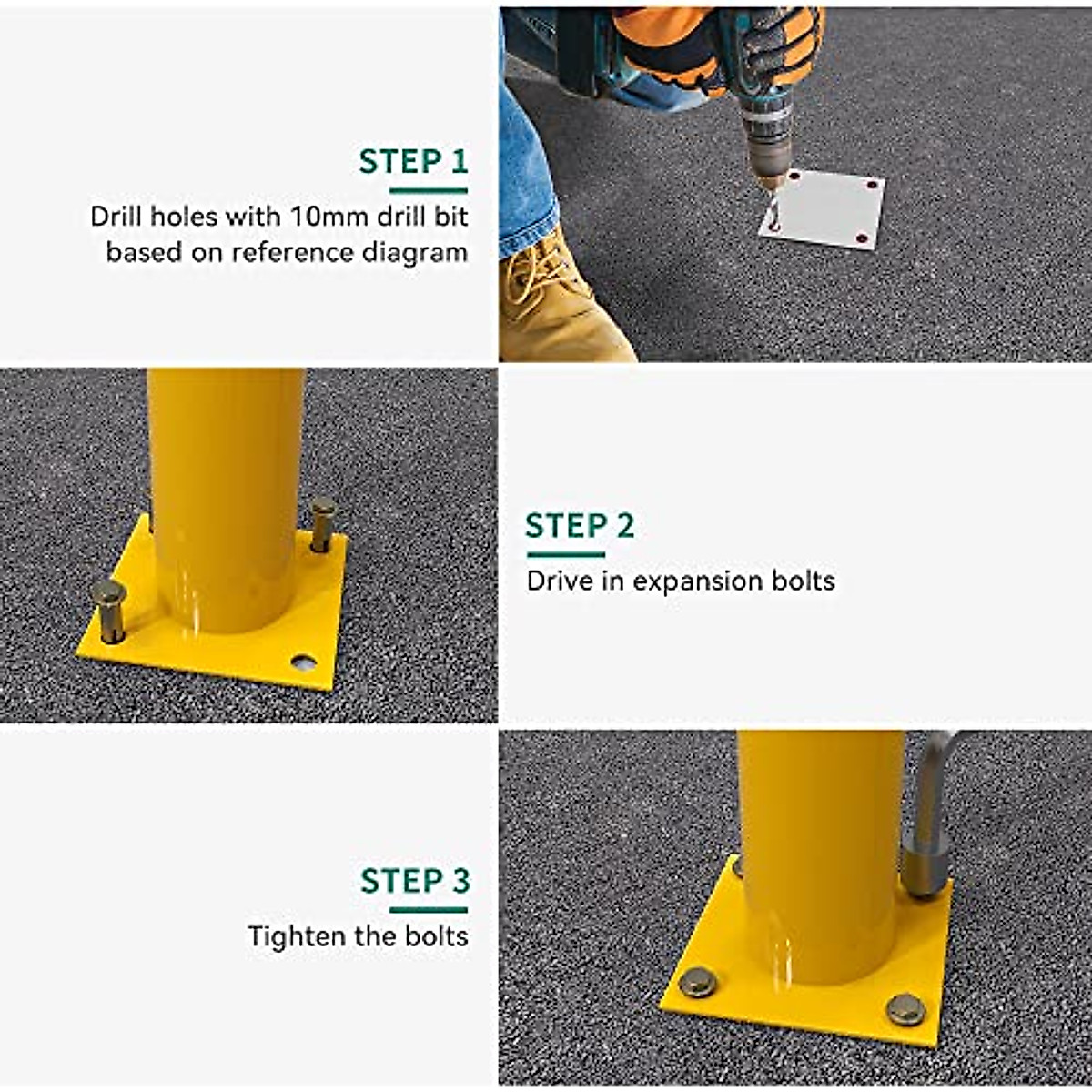 STEP 1
Drill holes with 10mm drill bit based on reference diagram

STEP 2
Drive in expansion bolts

STEP 3
Tighten the bolts