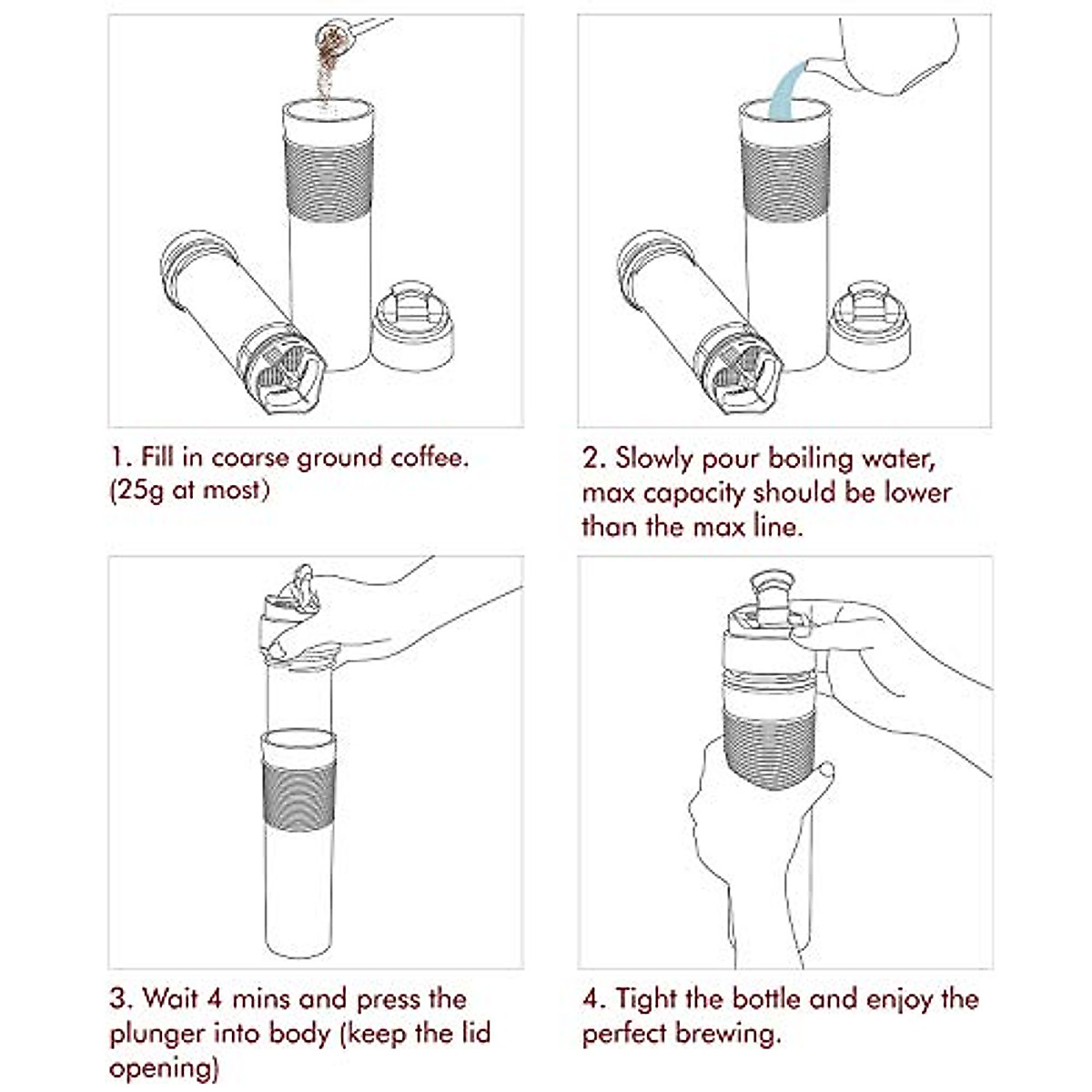 1. Fill in coarse ground coffee. (25g at most)

2. Slowly pour boiling water, max capacity should be lower than the max line.

3. Wait 4 mins and press the plunger into body (keep the lid opening)

4. Tight the bottle and enjoy the perfect brewing.