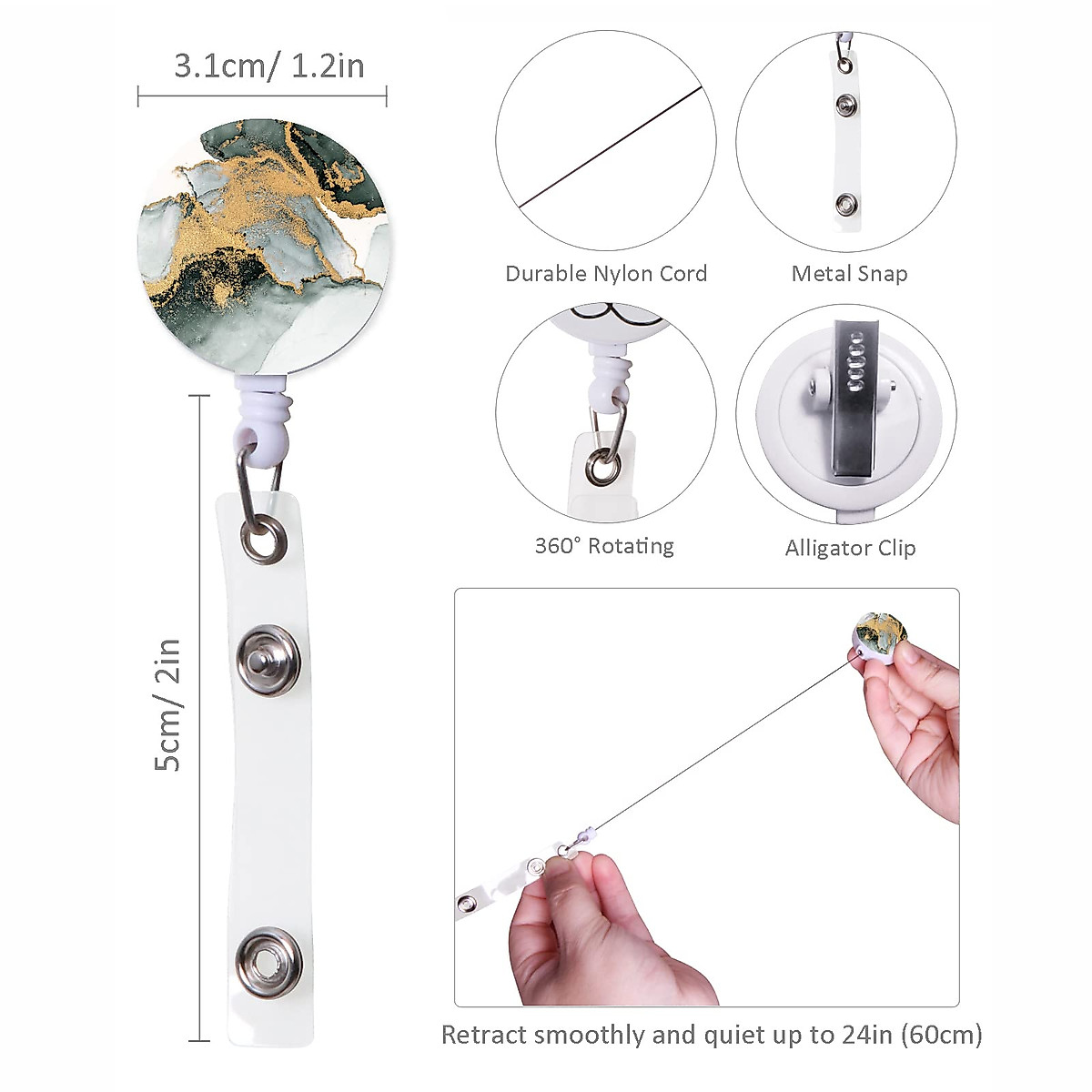 3.1cm/ 1.2in

5cm/ 2in

Durable Nylon Cord

Metal Snap

360° Rotating

Alligator Clip

Retract smoothly and quiet up to 24in (60cm)