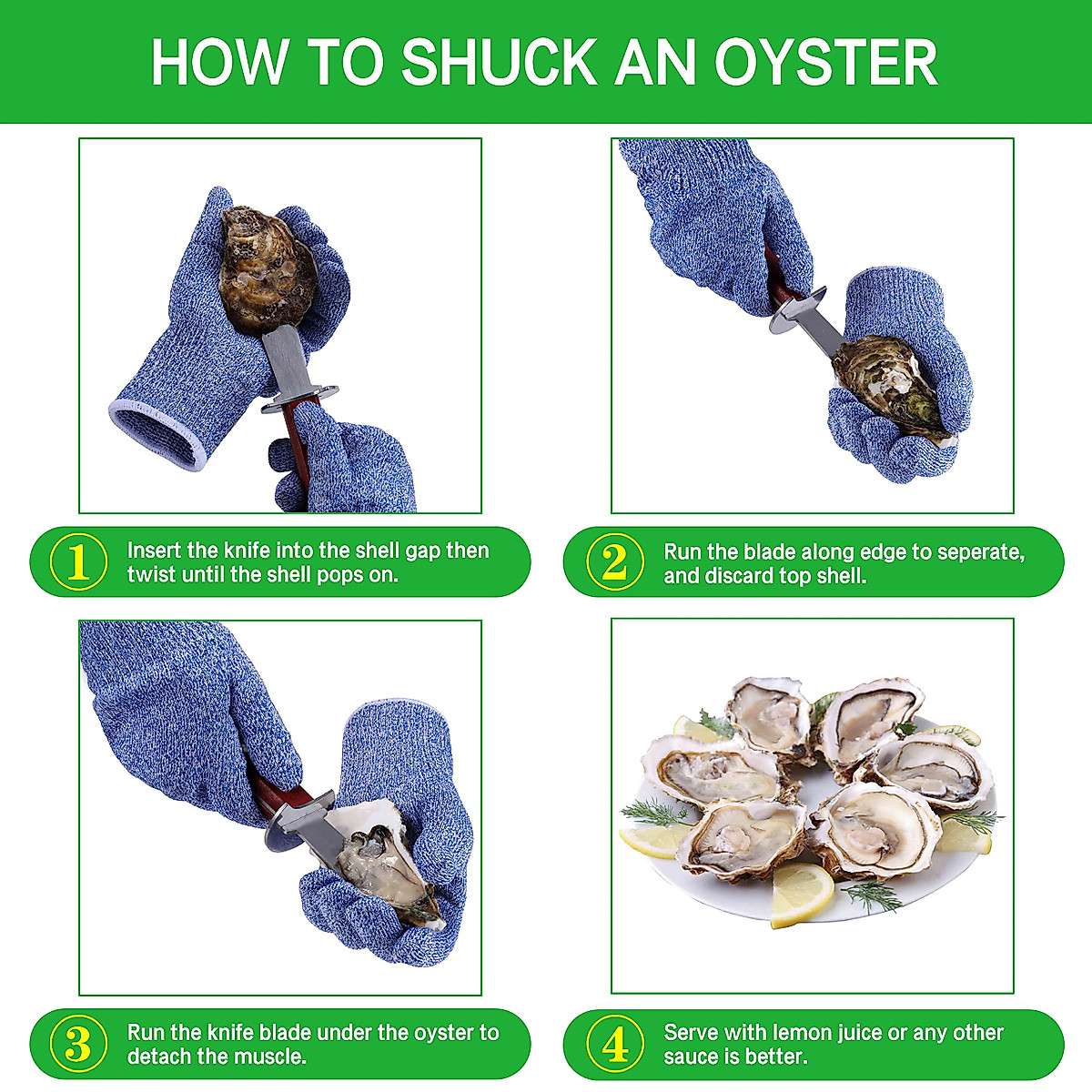 HOW TO SHUCK AN OYSTER

1 Insert the knife into the shell gap then twist until the shell pops on.

2 Run the blade along edge to seperate, and discard top shell.

3 Run the knife blade under the oyster to detach the muscle.

4 Serve with lemon juice or any other sauce is better.