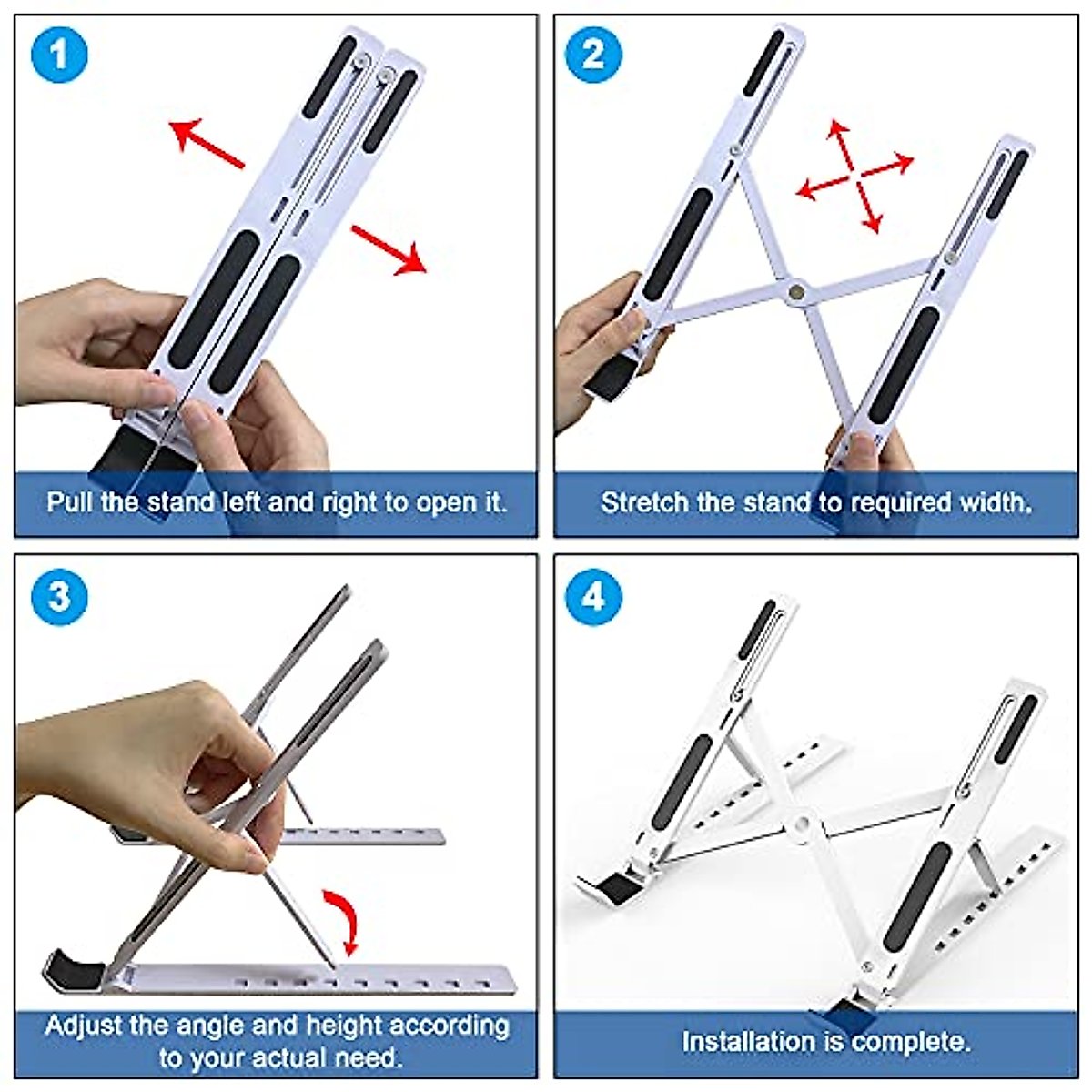 1

Pull the stand left and right to open it.

2

Stretch the stand to required width.

3

Adjust the angle and height according to your actual need.

4

Installation is complete.