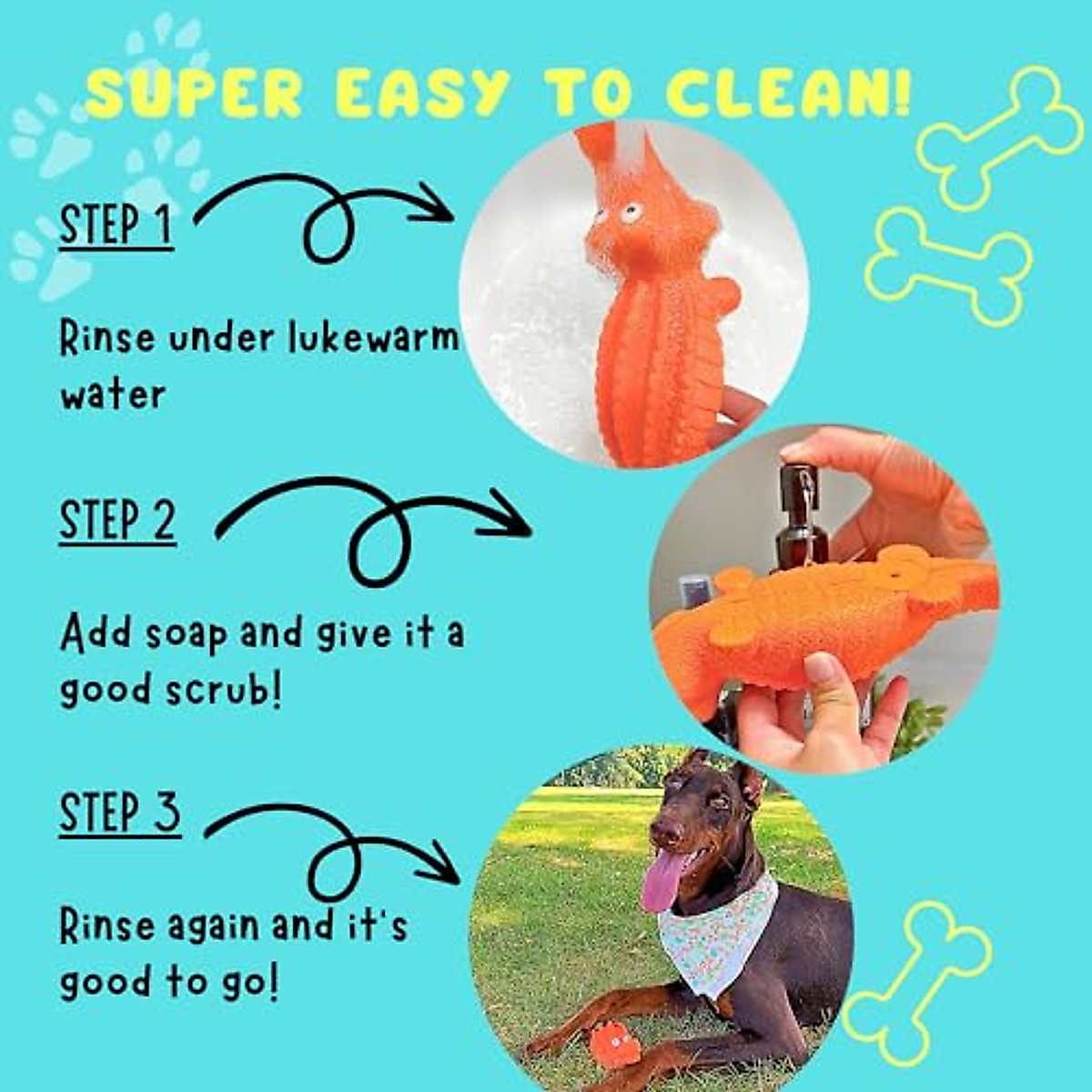 SUPER EASY TO CLEAN!

STEP 1

Rinse under lukewarm water

STEP 2

Add soap and give it a good scrub!

STEP 3

Rinse again and it's good to go!