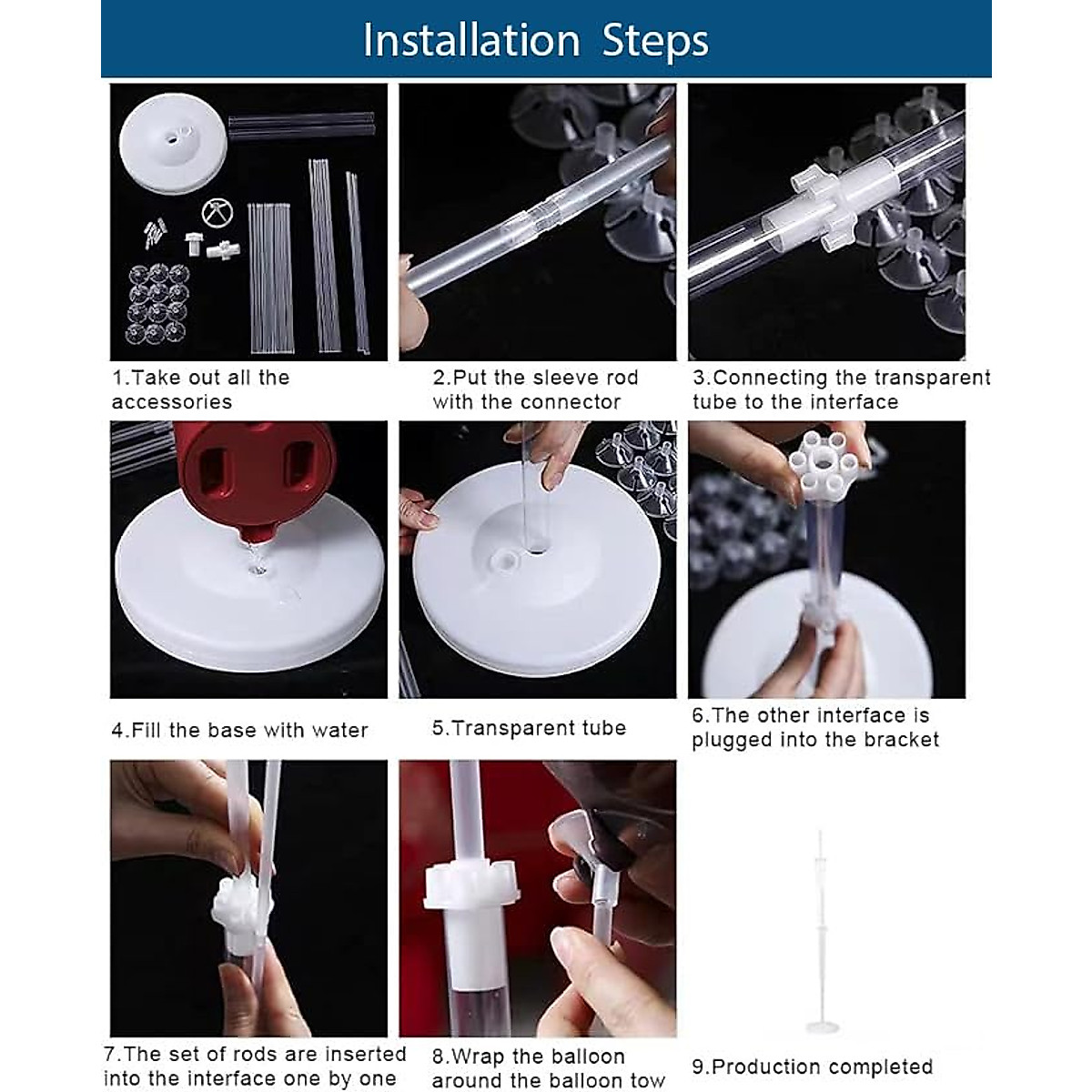 Installation Steps

1.Take out all the accessories

2.Put the sleeve rod with the connector

3.Connecting the transparent tube to the interface

4.Fill the base with water

5.Transparent tube

6.The other interface is plugged into the bracket

7.The set of rods are inserted into the interface one by one

8.Wrap the balloon around the balloon tow

9.Production completed