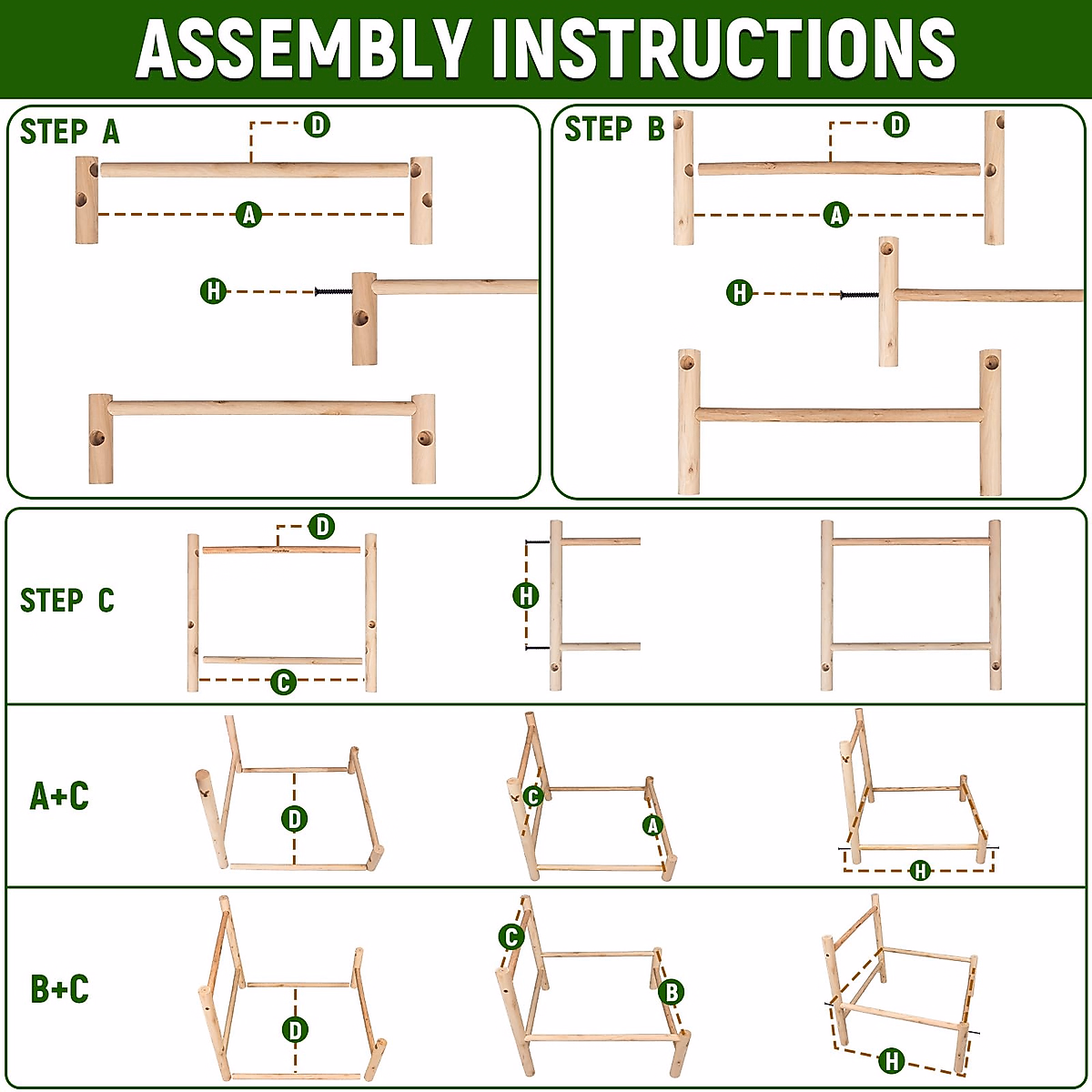 ASSEMBLY INSTRUCTIONS

STEP A

D

A

H

STEP B

D

A

H

STEP C

D

C

H

A+C

D

C

A

H

B+C

D

C

B

H