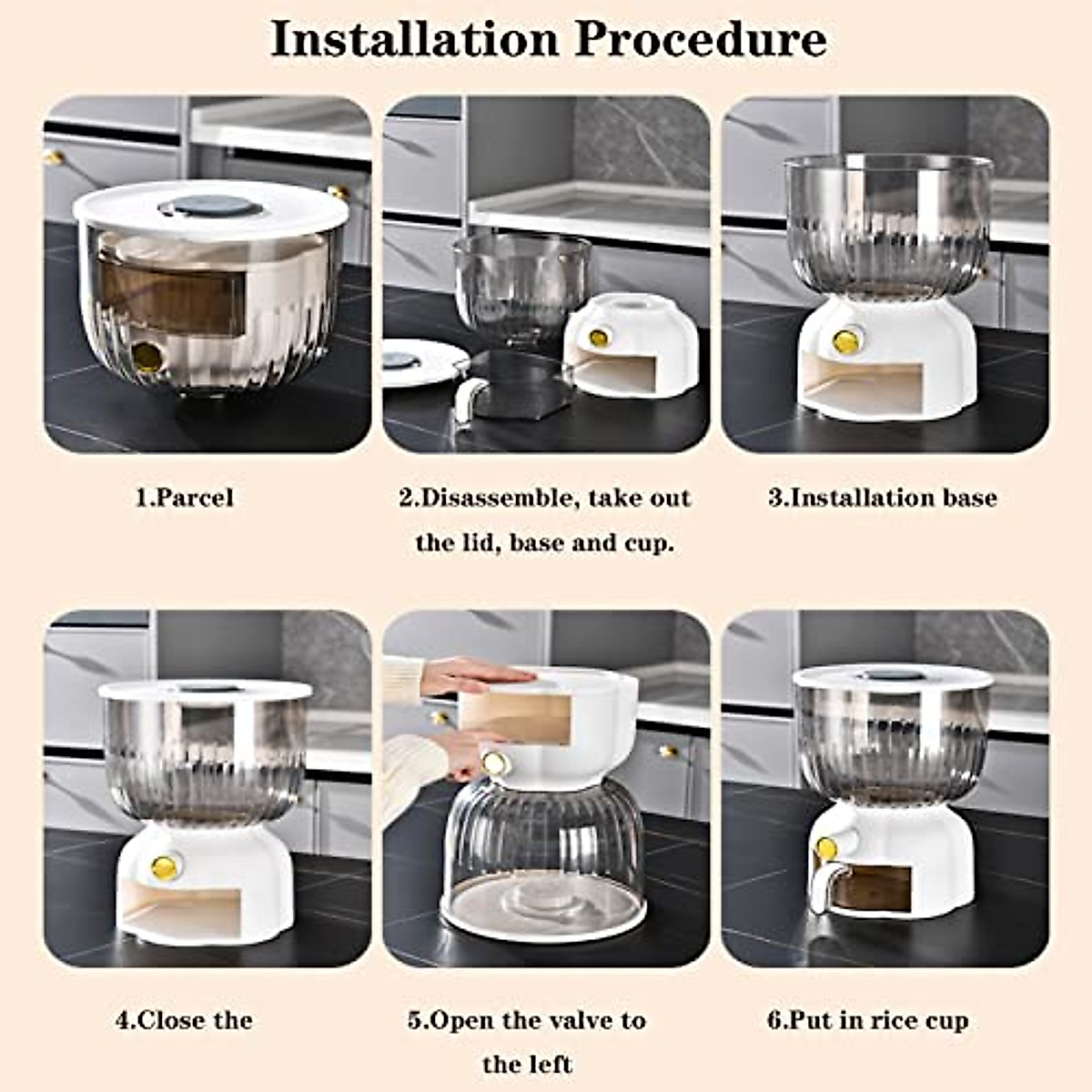 Installation Procedure

1.Parcel

2.Disassemble, take out the lid, base and cup.

3.Installation base

4.Close the

5.Open the valve to the left

6.Put in rice cup