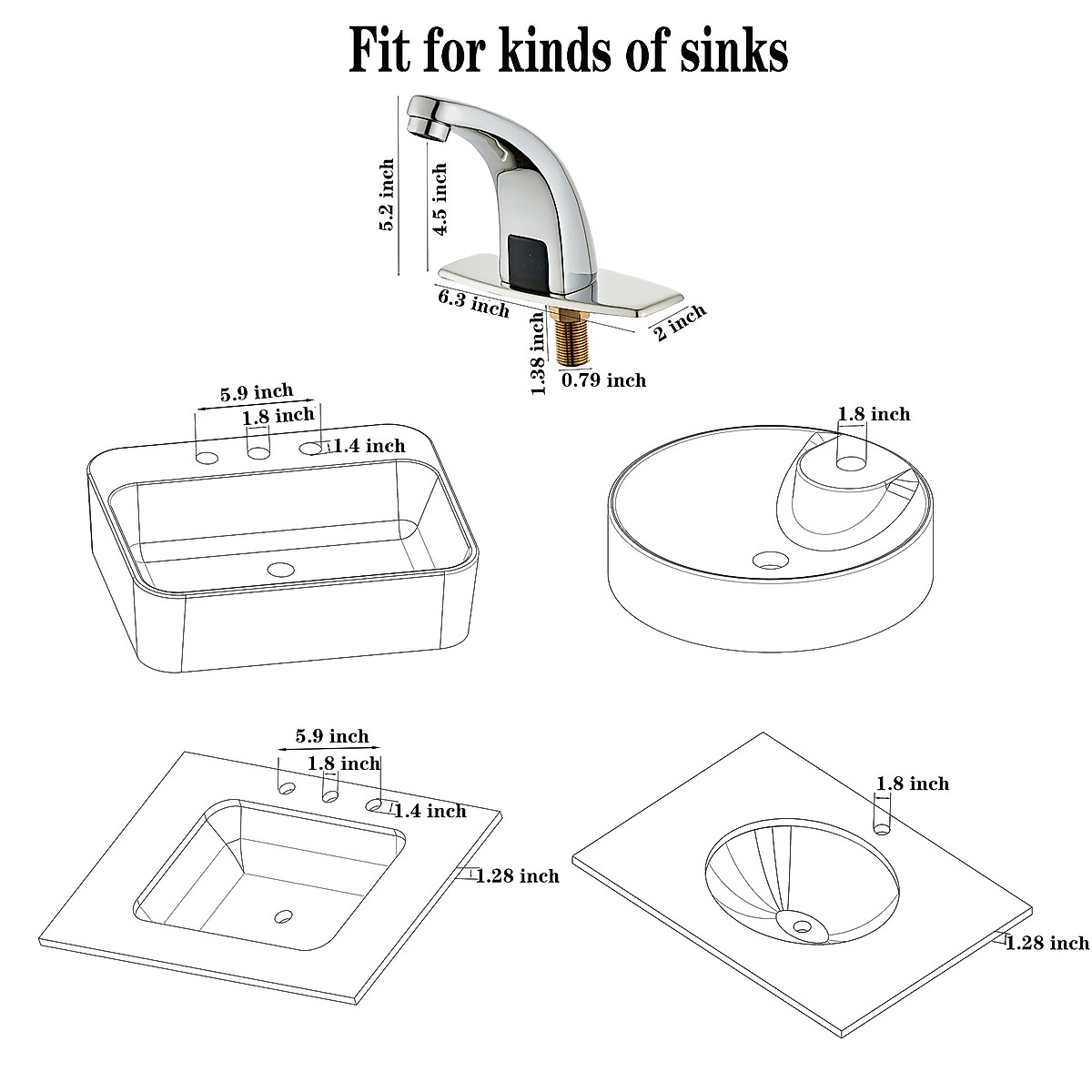 Fit for kinds of sinks

5.2 inch
4.5 inch
6.3 inch
2 inch
1.38 inch
0.79 inch

5.9 inch
1.8 inch
1.4 inch

1.8 inch

5.9 inch
1.8 inch
1.4 inch
1.28 inch

1.8 inch
1.28 inch