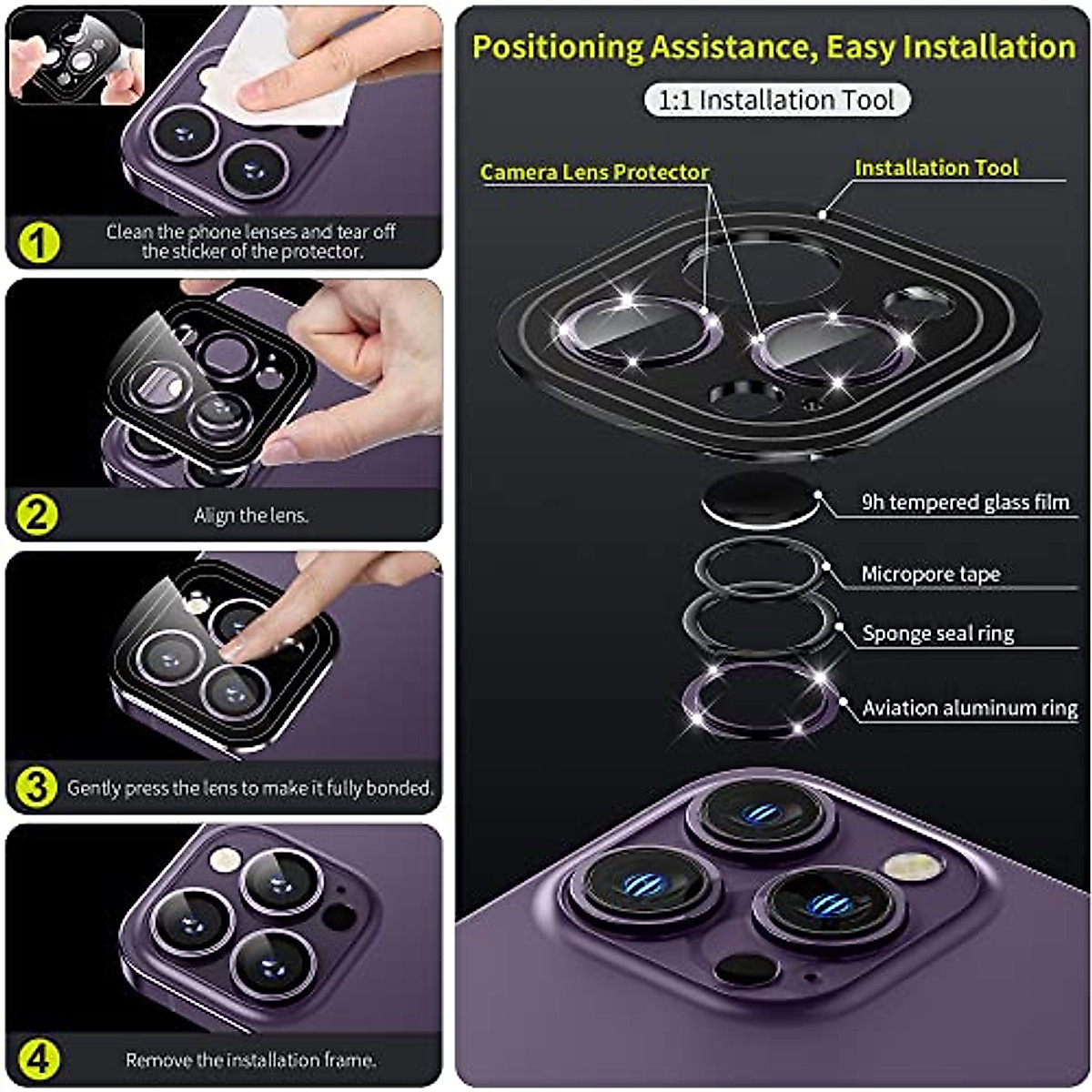 1 Clean the phone lenses and tear off the sticker of the protector.

2 Align the lens.

3 Gently press the lens to make it fully bonded.

4 Remove the installation frame.

Positioning Assistance, Easy Installation

1:1 Installation Tool

Camera Lens Protector

Installation Tool

9h tempered glass film

Micropore tape

Sponge seal ring

Aviation aluminum ring