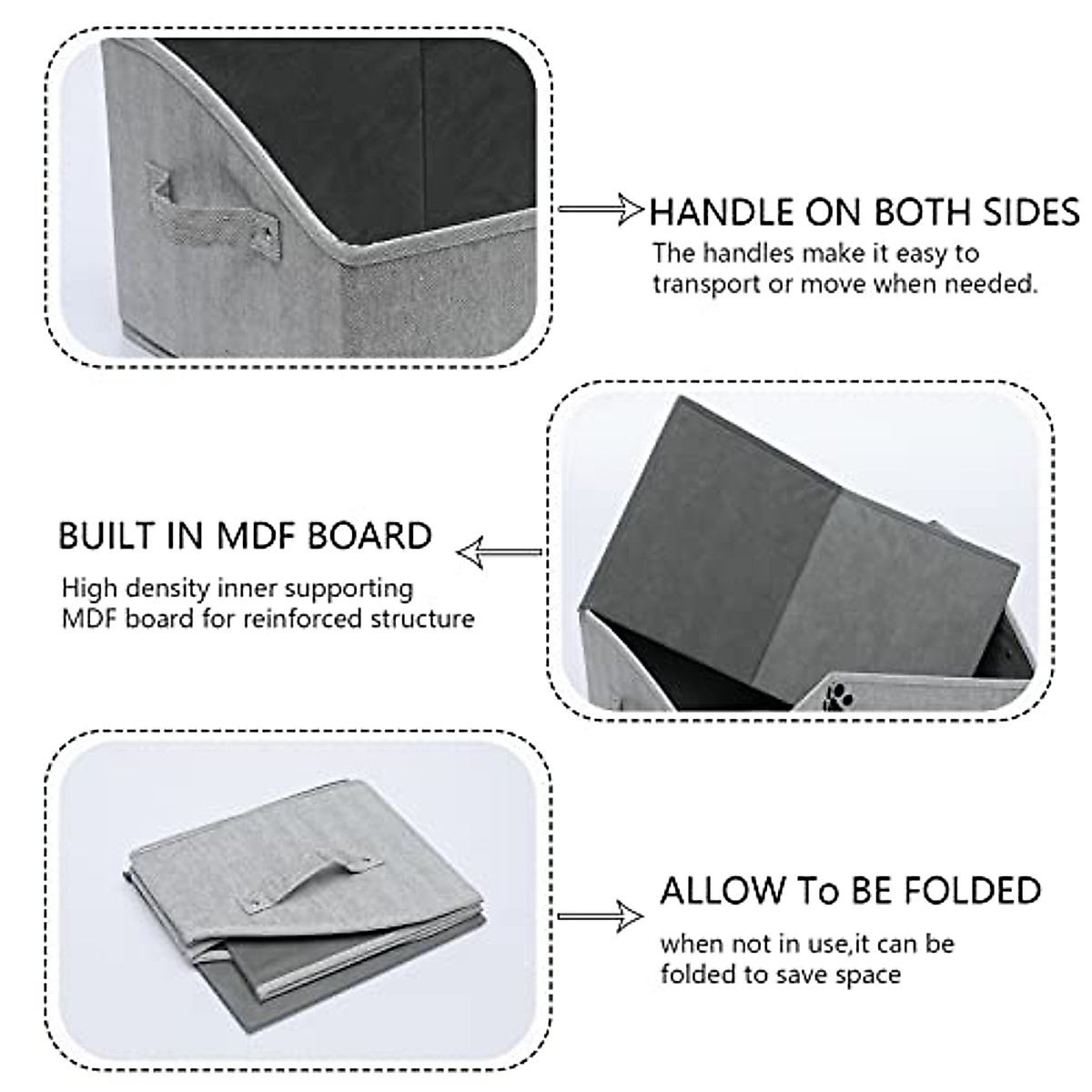 HANDLE ON BOTH SIDES

The handles make it easy to transport or move when needed.

BUILT IN MDF BOARD

High density inner supporting MDF board for reinforced structure

ALLOW To BE FOLDED

when not in use,it can be folded to save space