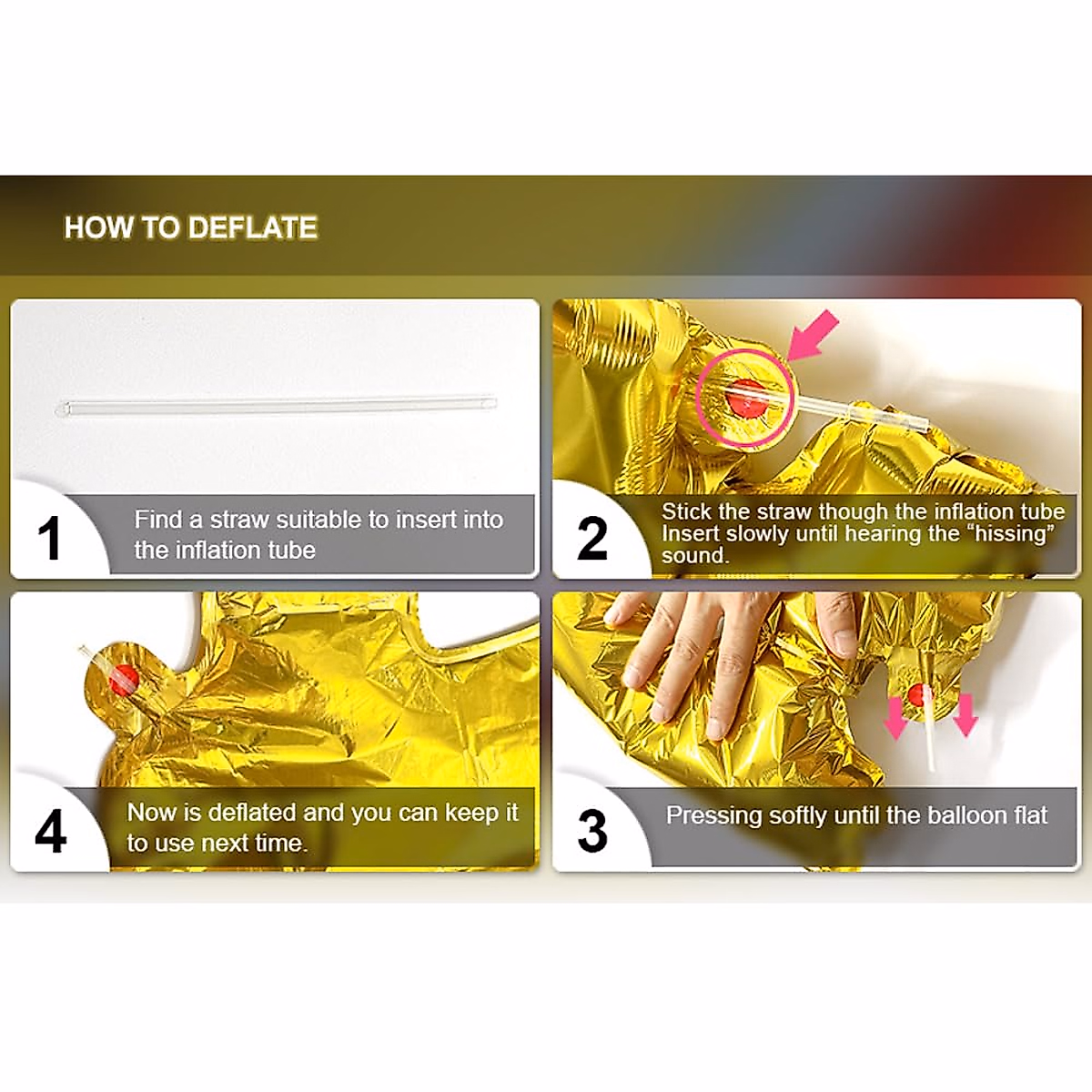 HOW TO DEFLATE

1
Find a straw suitable to insert into the inflation tube

2
Stick the straw though the inflation tube Insert slowly until hearing the "hissing" sound.

4
Now is deflated and you can keep it to use next time.

3
Pressing softly until the balloon flat