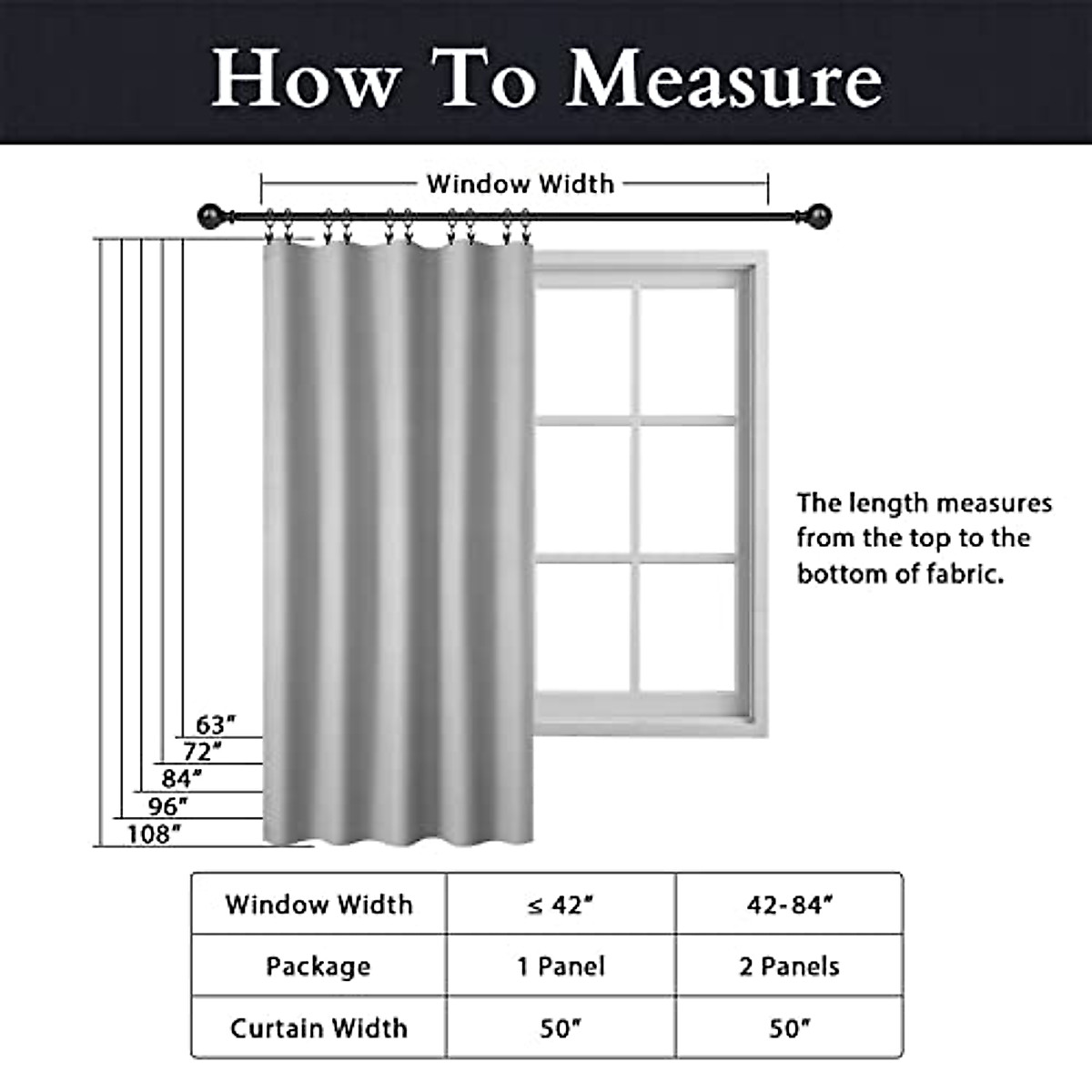 How To Measure

Window Width

The length measures from the top to the bottom of fabric.

63″
72″
84″
96″
108″

| Window Width | ≤ 42″ | 42-84″ |
|---|---|---|
| Package | 1 Panel | 2 Panels |
| Curtain Width | 50″ | 50″ |