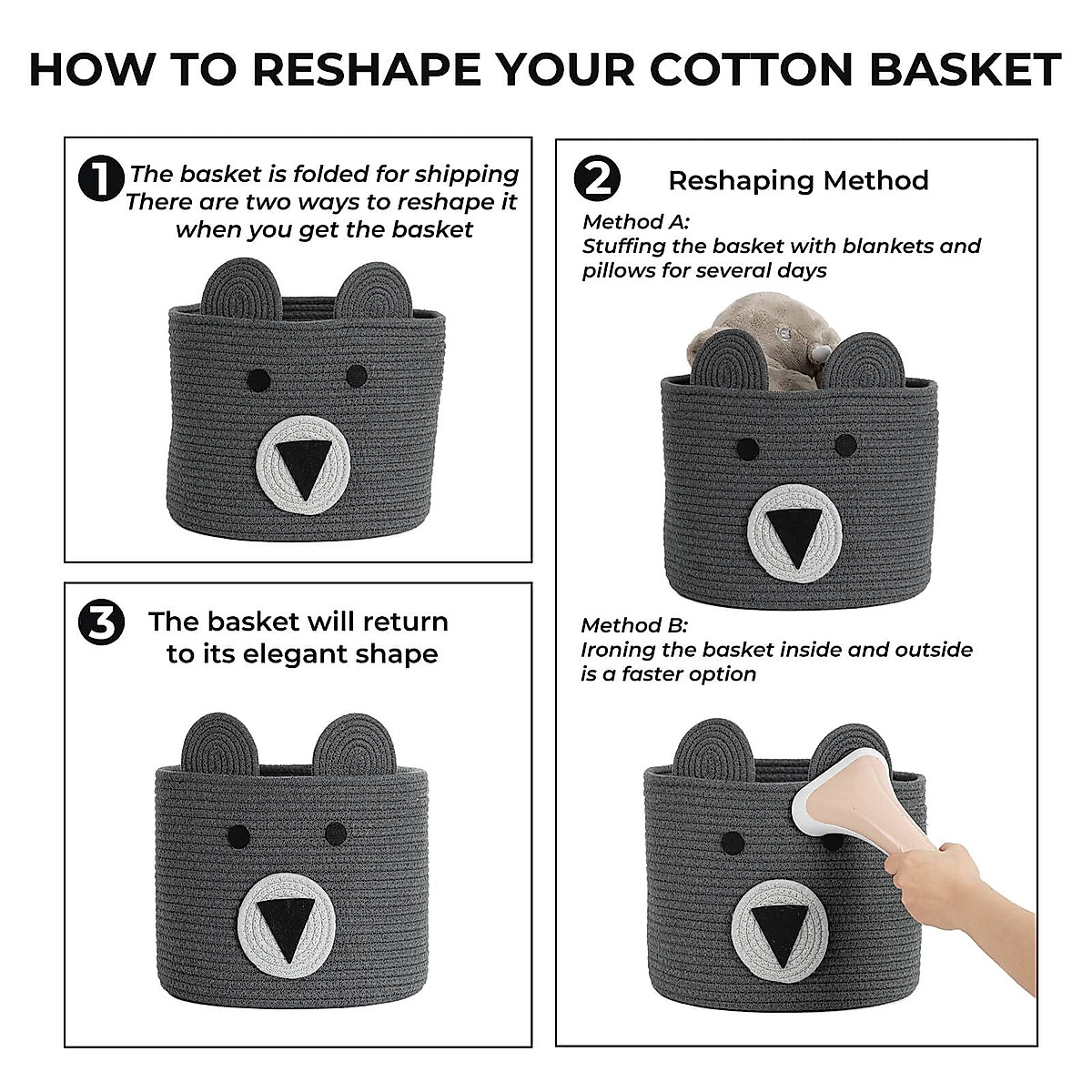 HOW TO RESHAPE YOUR COTTON BASKET

1 The basket is folded for shipping There are two ways to reshape it when you get the basket

3 The basket will return to its elegant shape

2 Reshaping Method

Method A:
Stuffing the basket with blankets and pillows for several days

Method B:
Ironing the basket inside and outside is a faster option