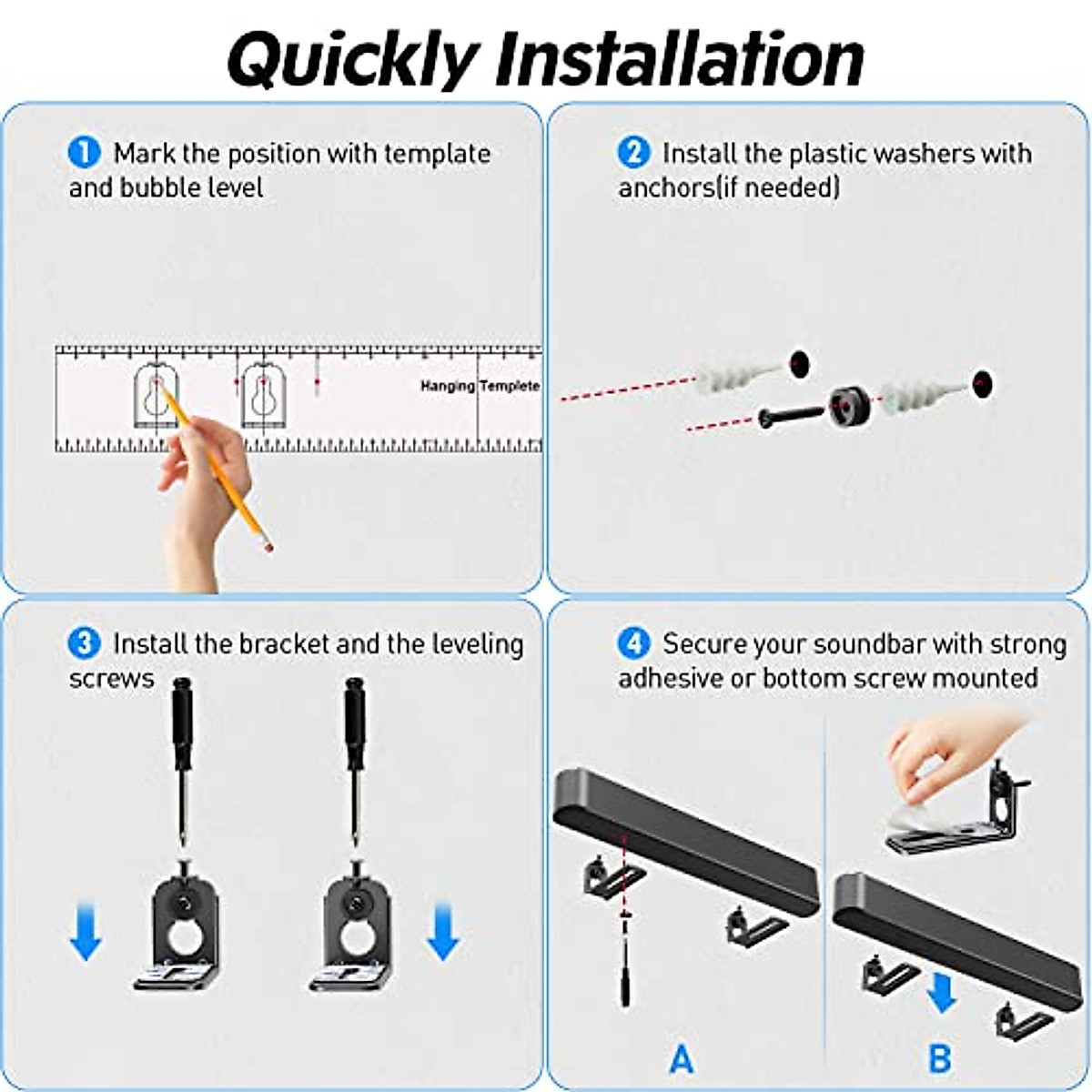 Quickly Installation

1 Mark the position with template and bubble level

Hanging Templete

2 Install the plastic washers with anchors(if needed)

3 Install the bracket and the leveling screws

4 Secure your soundbar with strong adhesive or bottom screw mounted

A

B