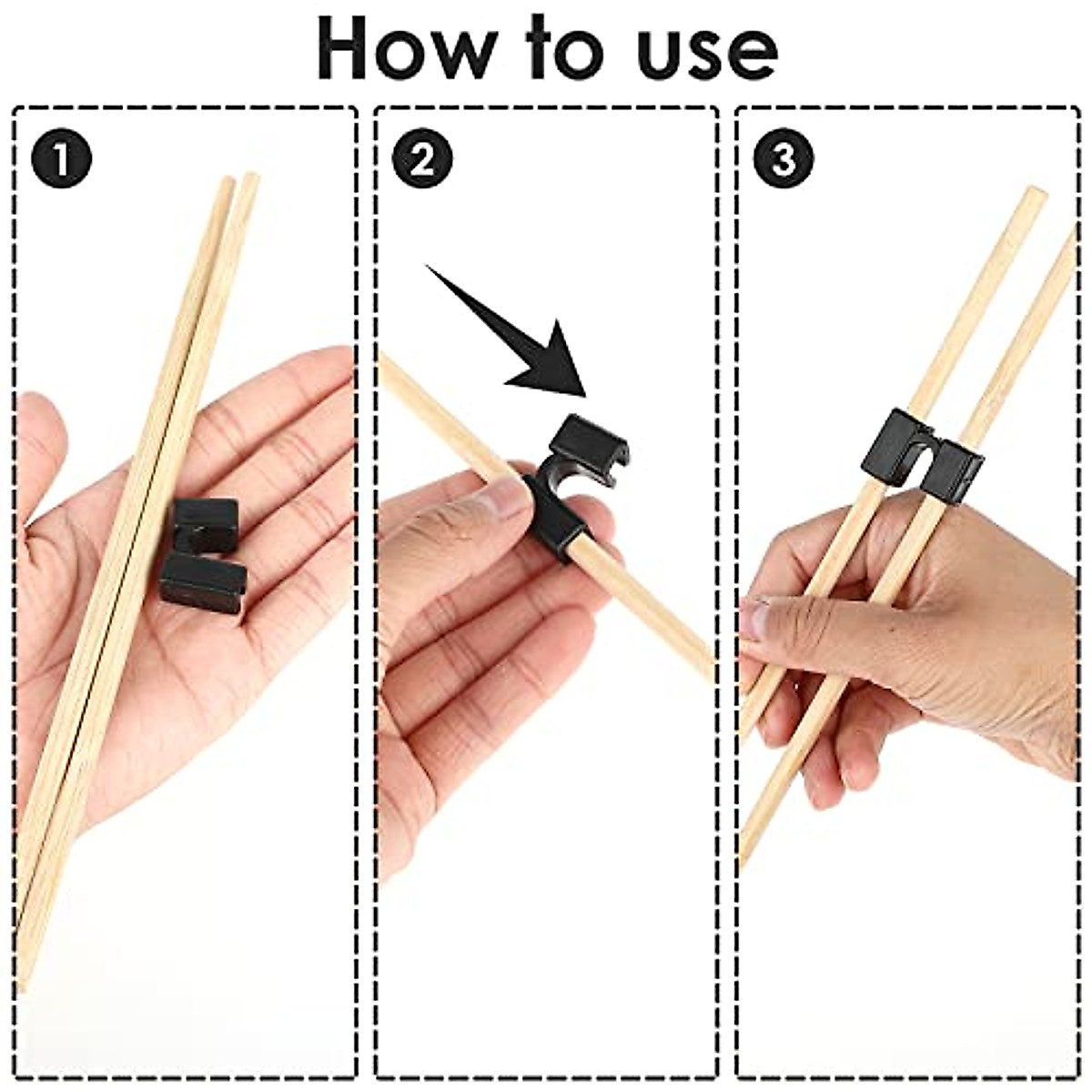 How to use

1

2

3