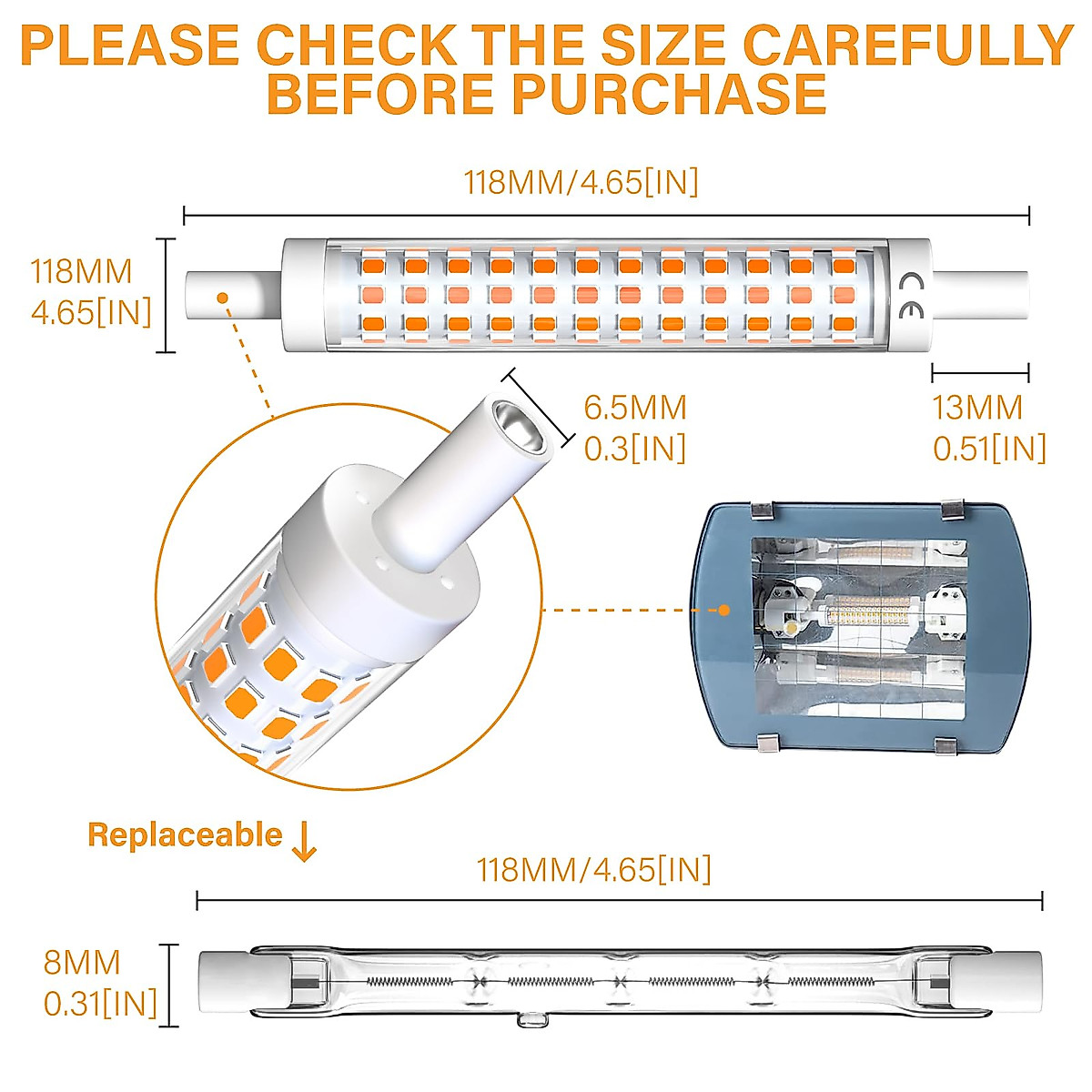 PLEASE CHECK THE SIZE CAREFULLY BEFORE PURCHASE

118MM/4.65[IN]

118MM
4.65[IN]

CE

6.5MM
0.3[IN]

13MM
0.51[IN]

Replaceable ↓

118MM/4.65[IN]

8MM
0.31[IN]