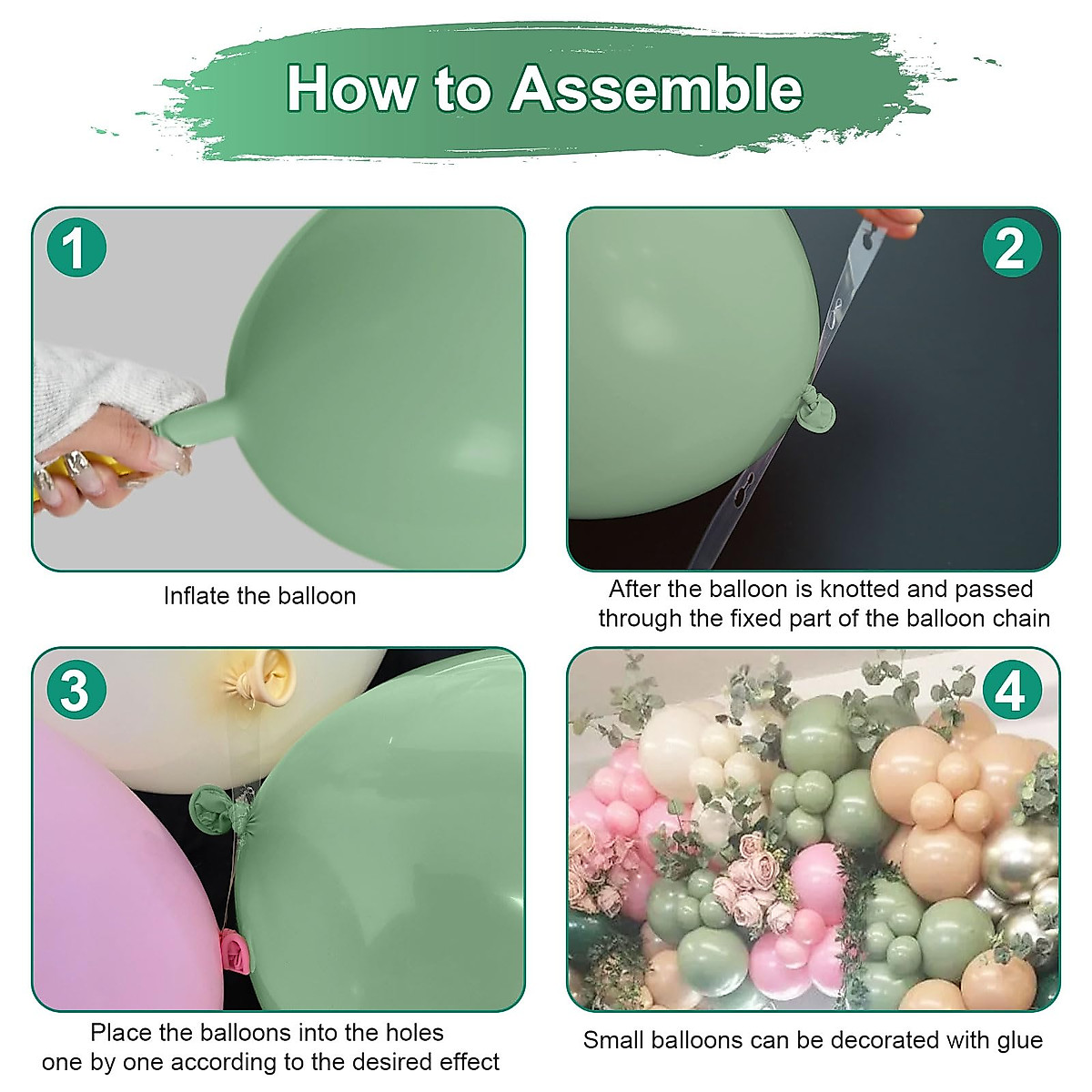 How to Assemble

1

Inflate the balloon

2

After the balloon is knotted and passed through the fixed part of the balloon chain

3

Place the balloons into the holes one by one according to the desired effect

4

Small balloons can be decorated with glue