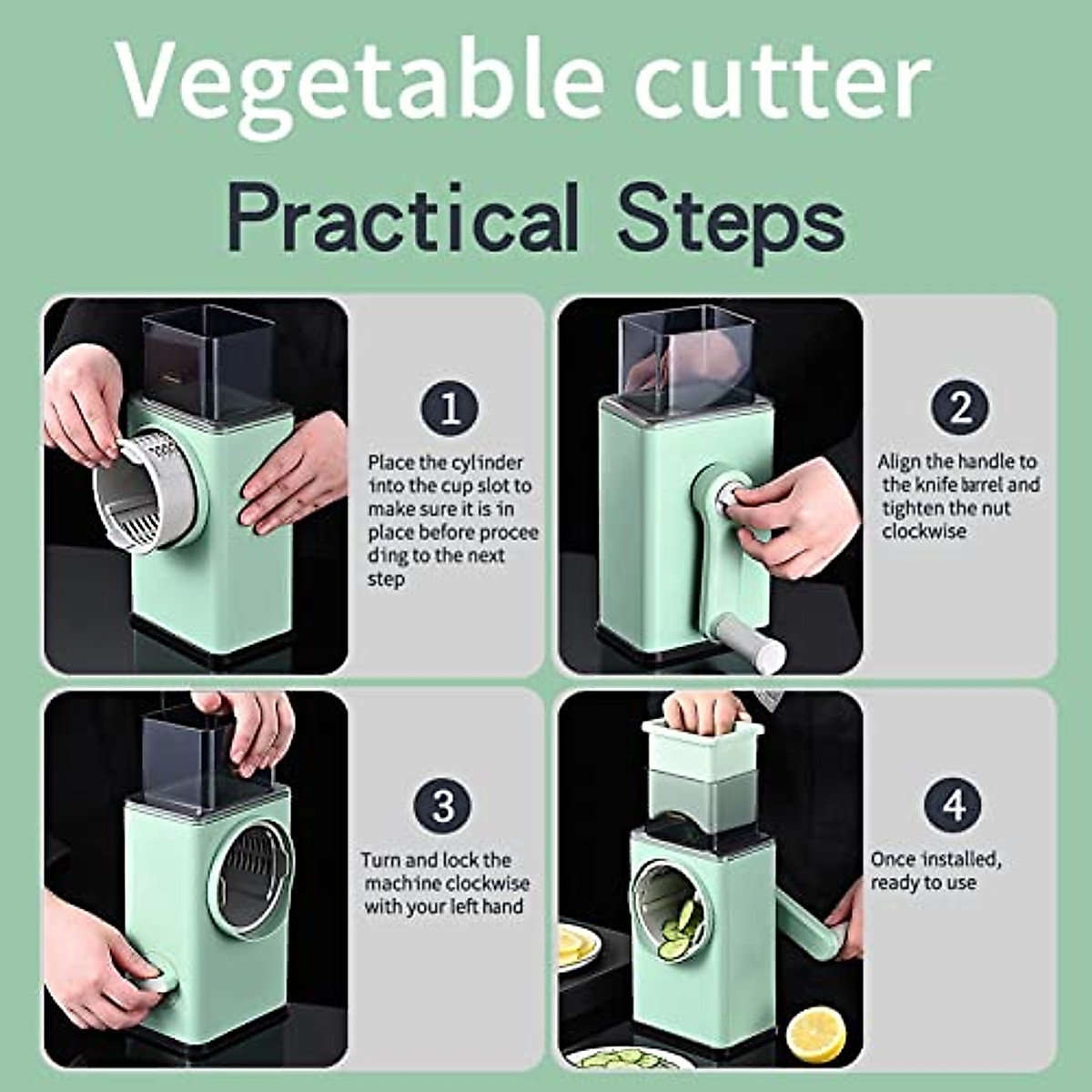 Vegetable cutter

Practical Steps

1

Place the cylinder into the cup slot to make sure it is in place before procee ding to the next step

2

Align the handle to the knife barrel and tighten the nut clockwise

3

Turn and lock the machine clockwise with your left hand

4

Once installed, ready to use