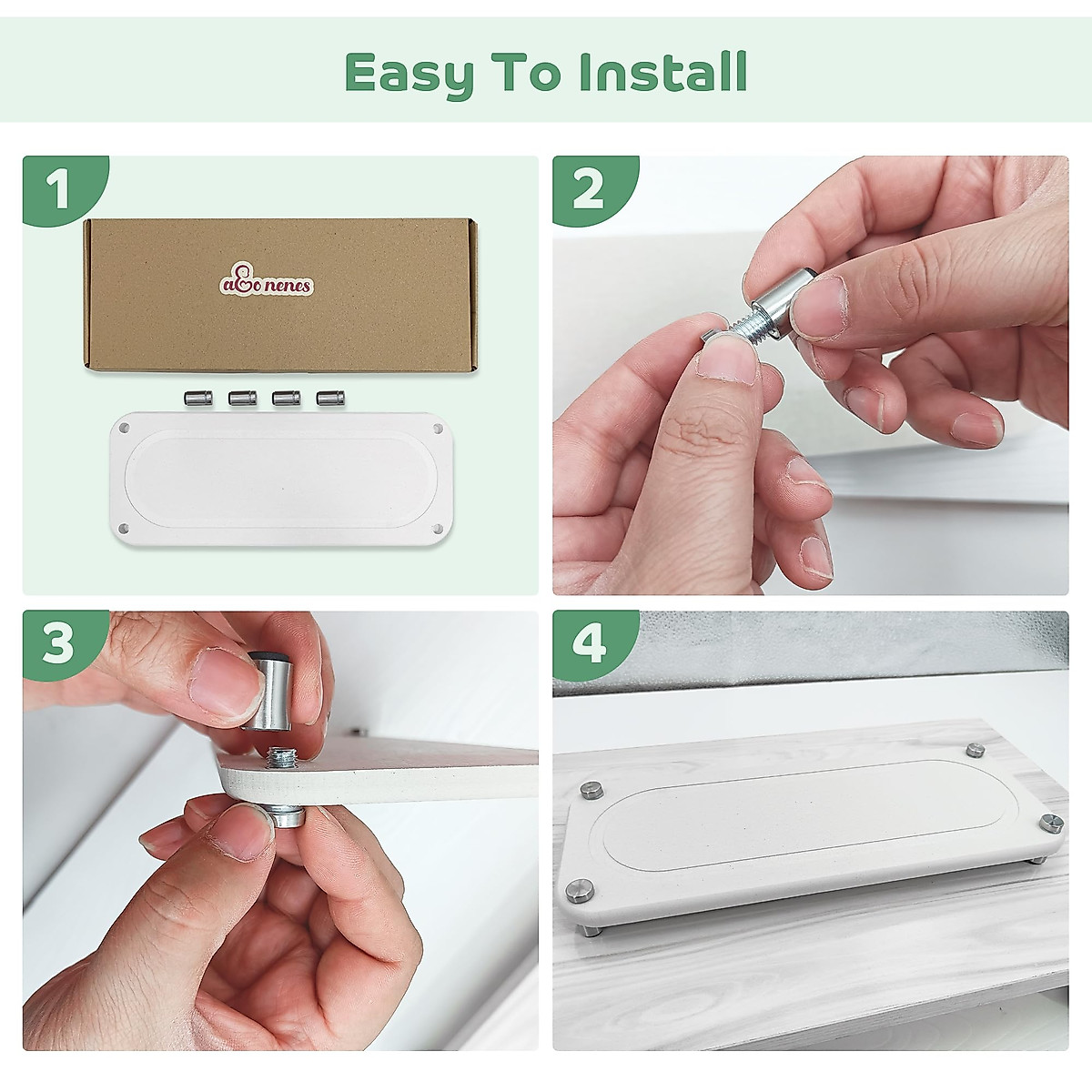 Easy To Install

1

a&o nenes

2

3

4