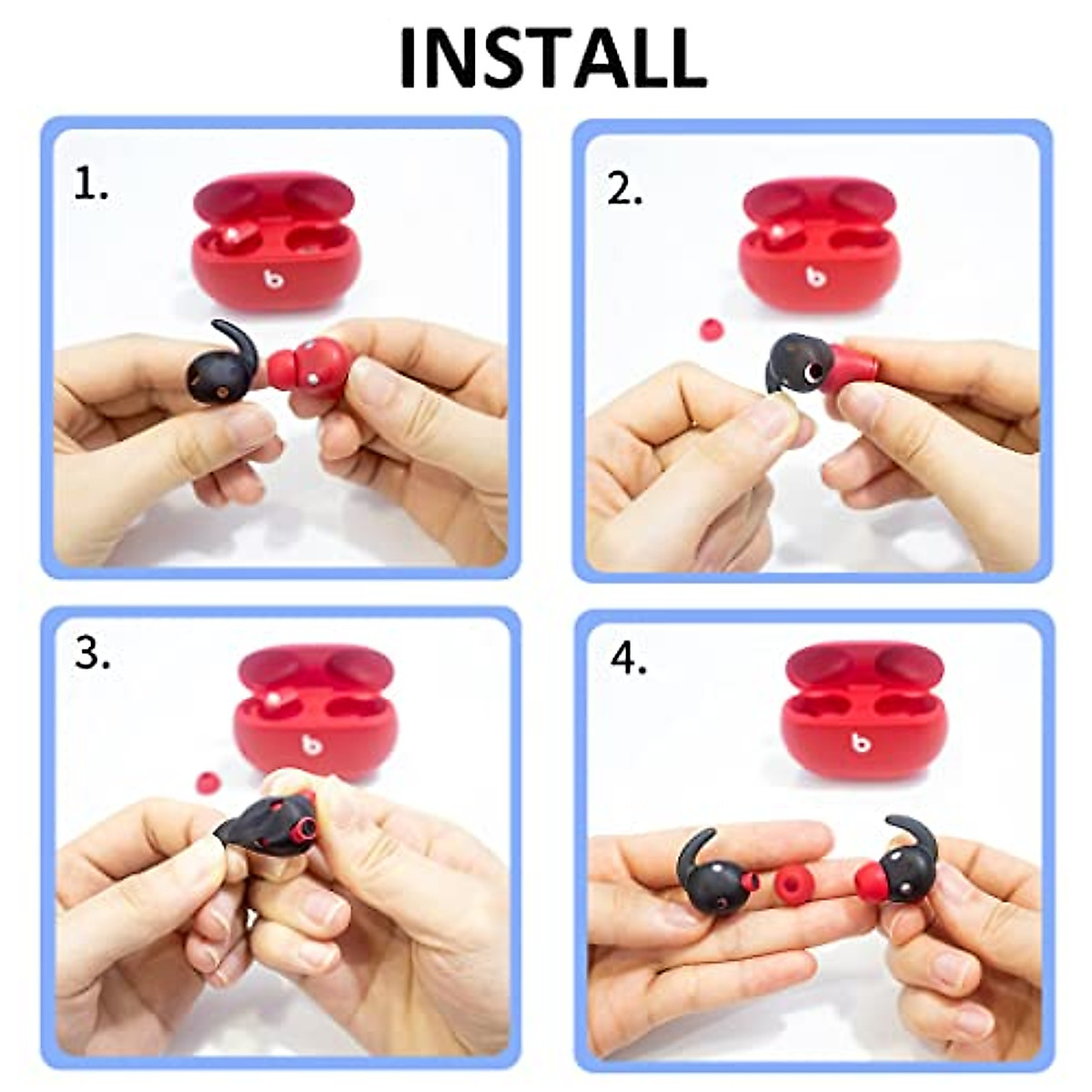 INSTALL

1.

2.

3.

4.