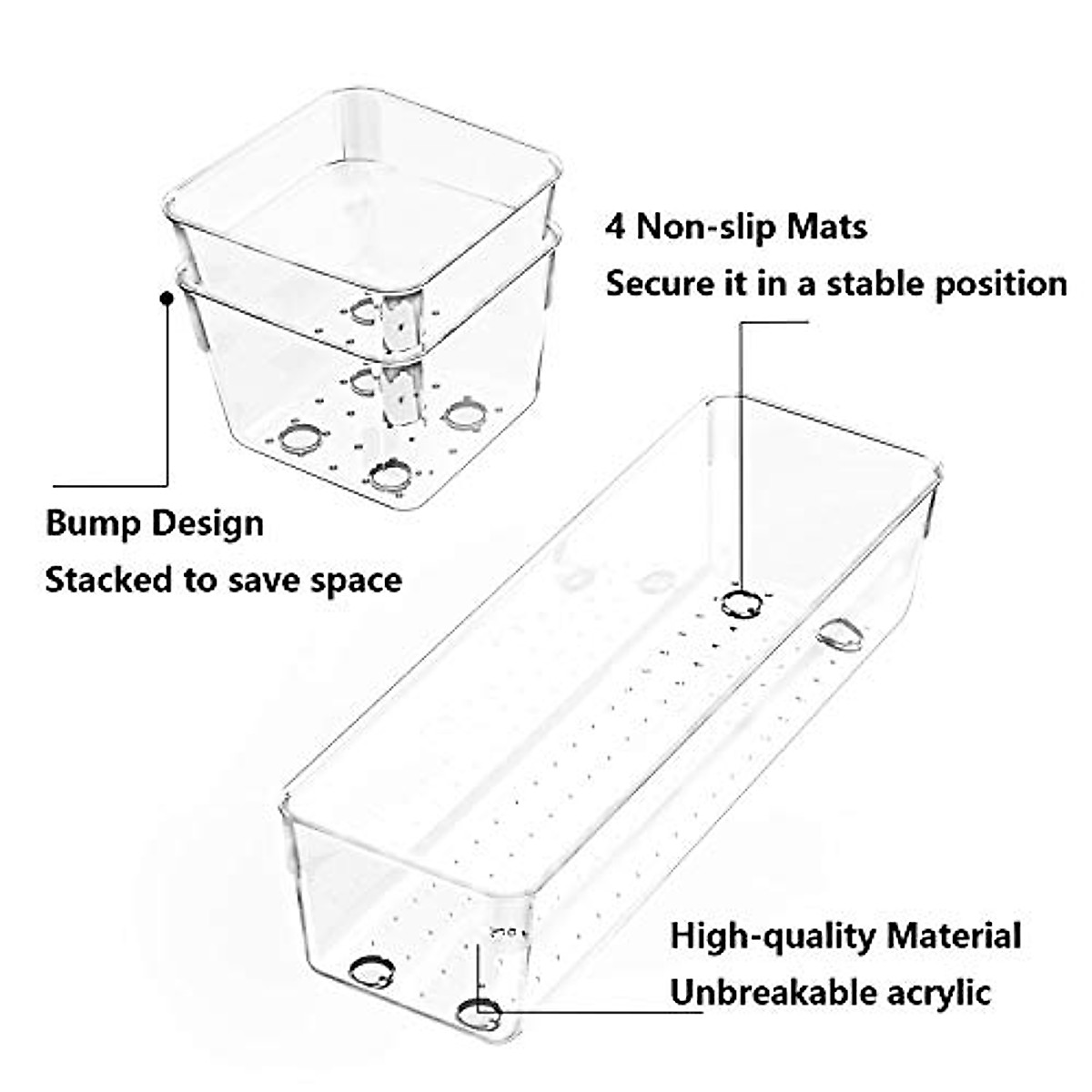 4 Non-slip Mats
Secure it in a stable position

Bump Design
Stacked to save space

High-quality Material
Unbreakable acrylic