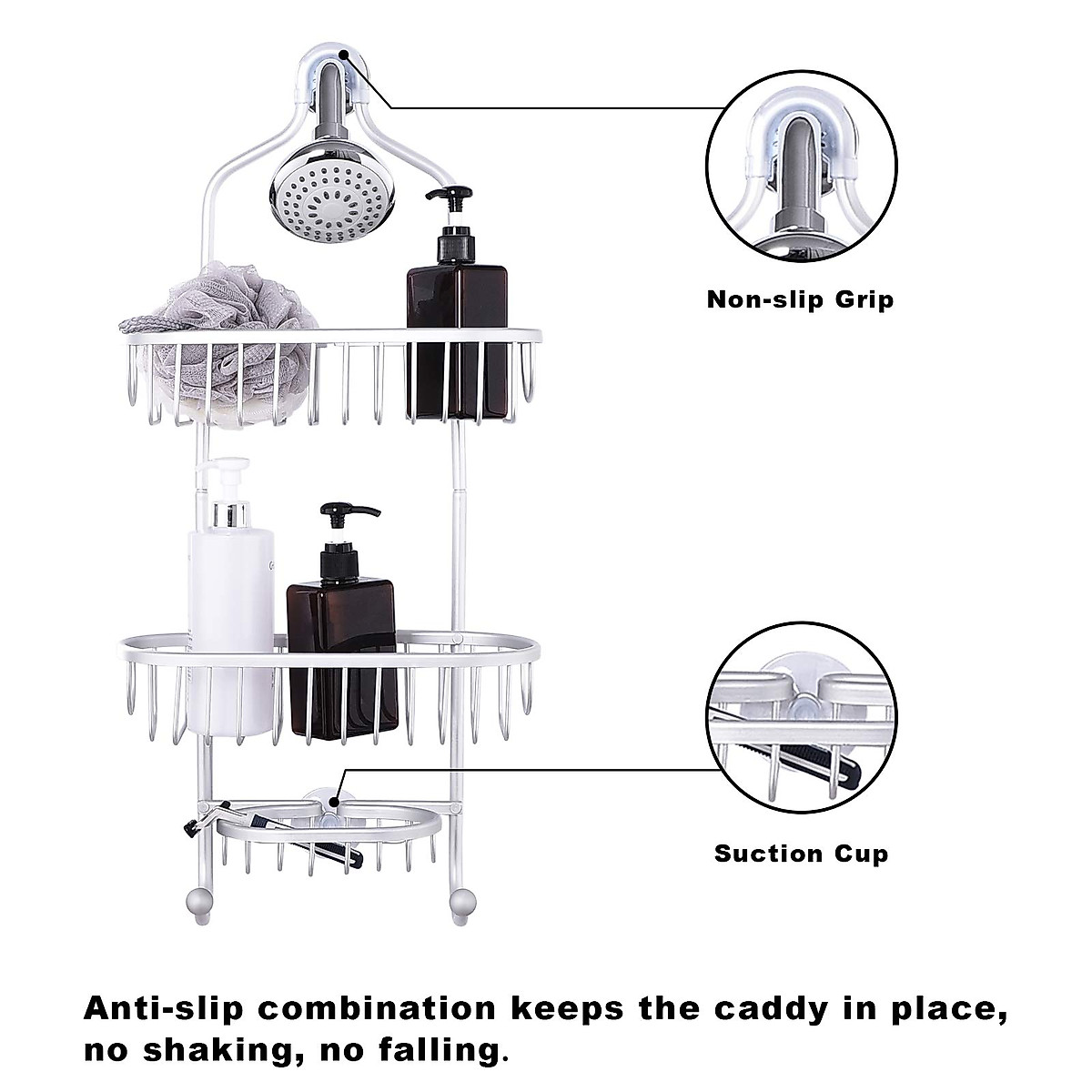 Non-slip Grip

Suction Cup

Anti-slip combination keeps the caddy in place, no shaking, no falling.