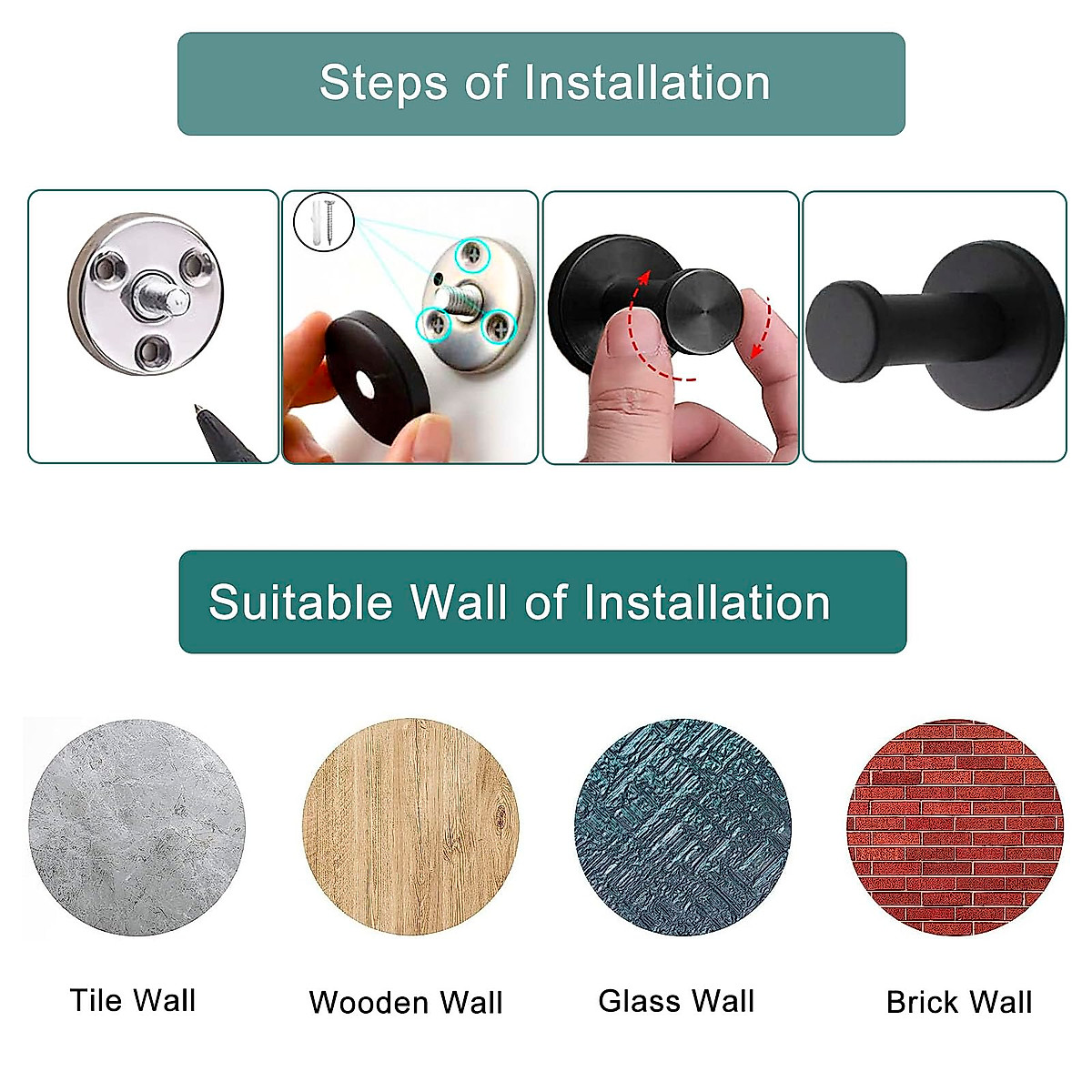 Steps of Installation

Suitable Wall of Installation

Tile Wall

Wooden Wall

Glass Wall

Brick Wall