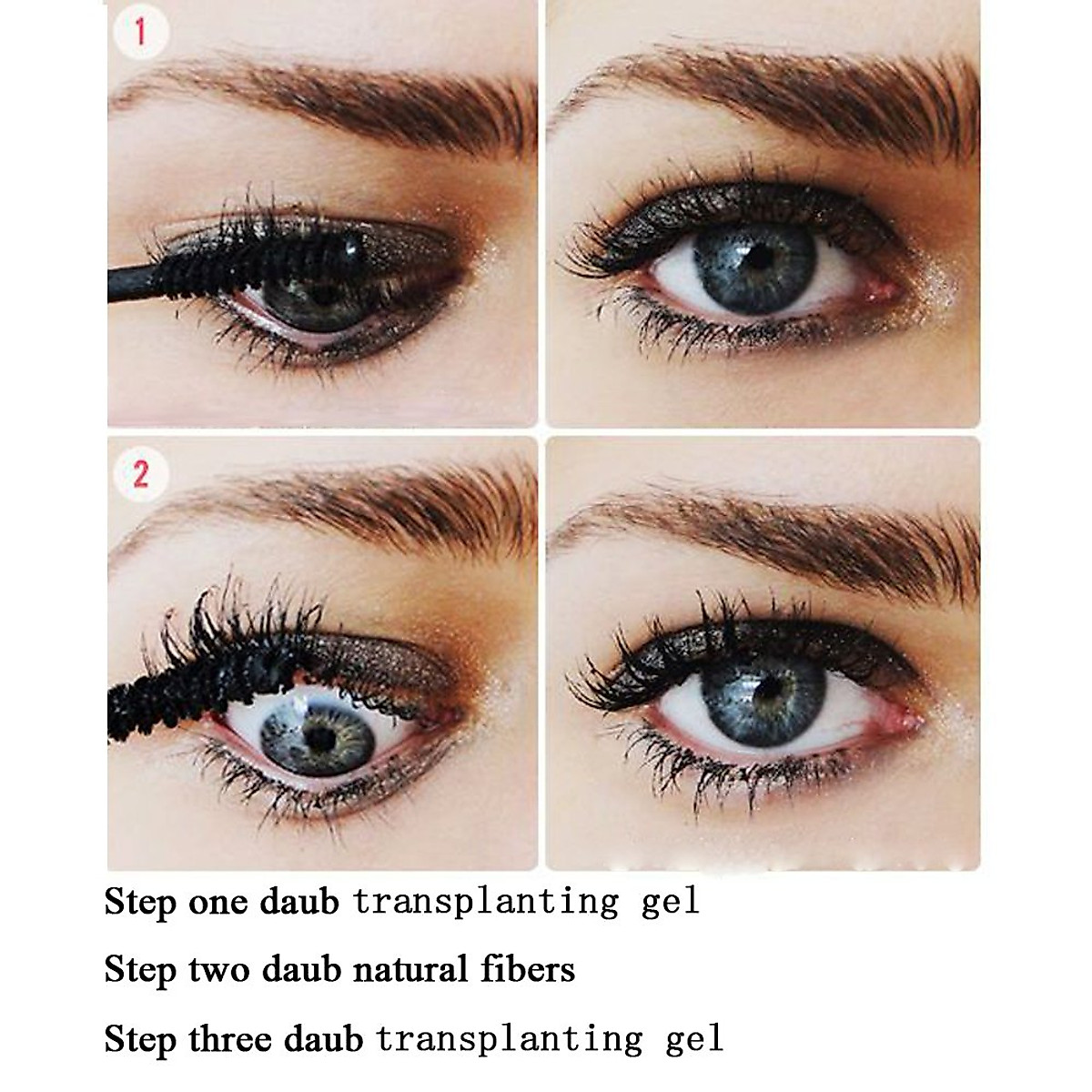 1

2

Step one daub transplanting gel

Step two daub natural fibers

Step three daub transplanting gel