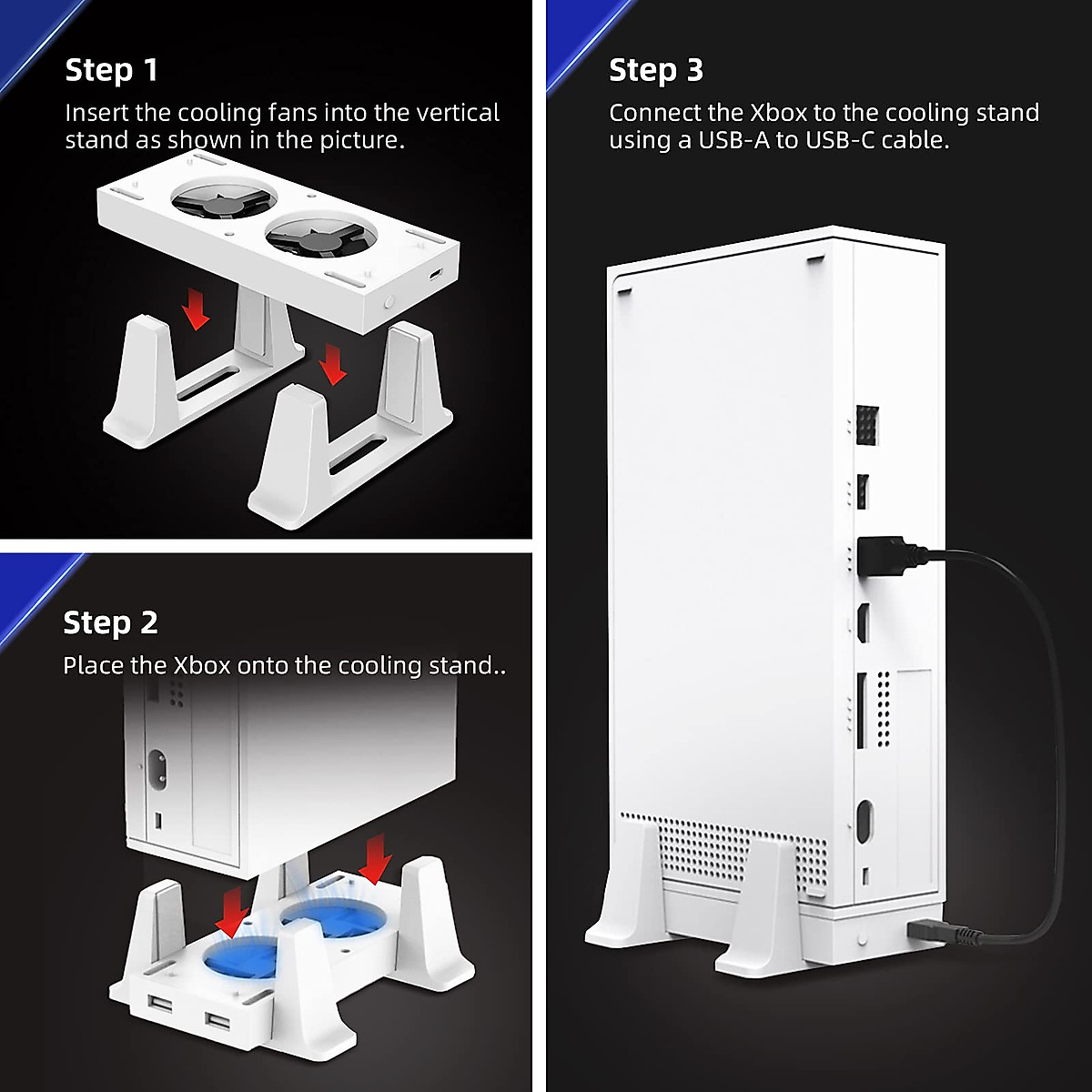 Step 1
Insert the cooling fans into the vertical stand as shown in the picture.

Step 2
Place the Xbox onto the cooling stand..

Step 3
Connect the Xbox to the cooling stand using a USB-A to USB-C cable.