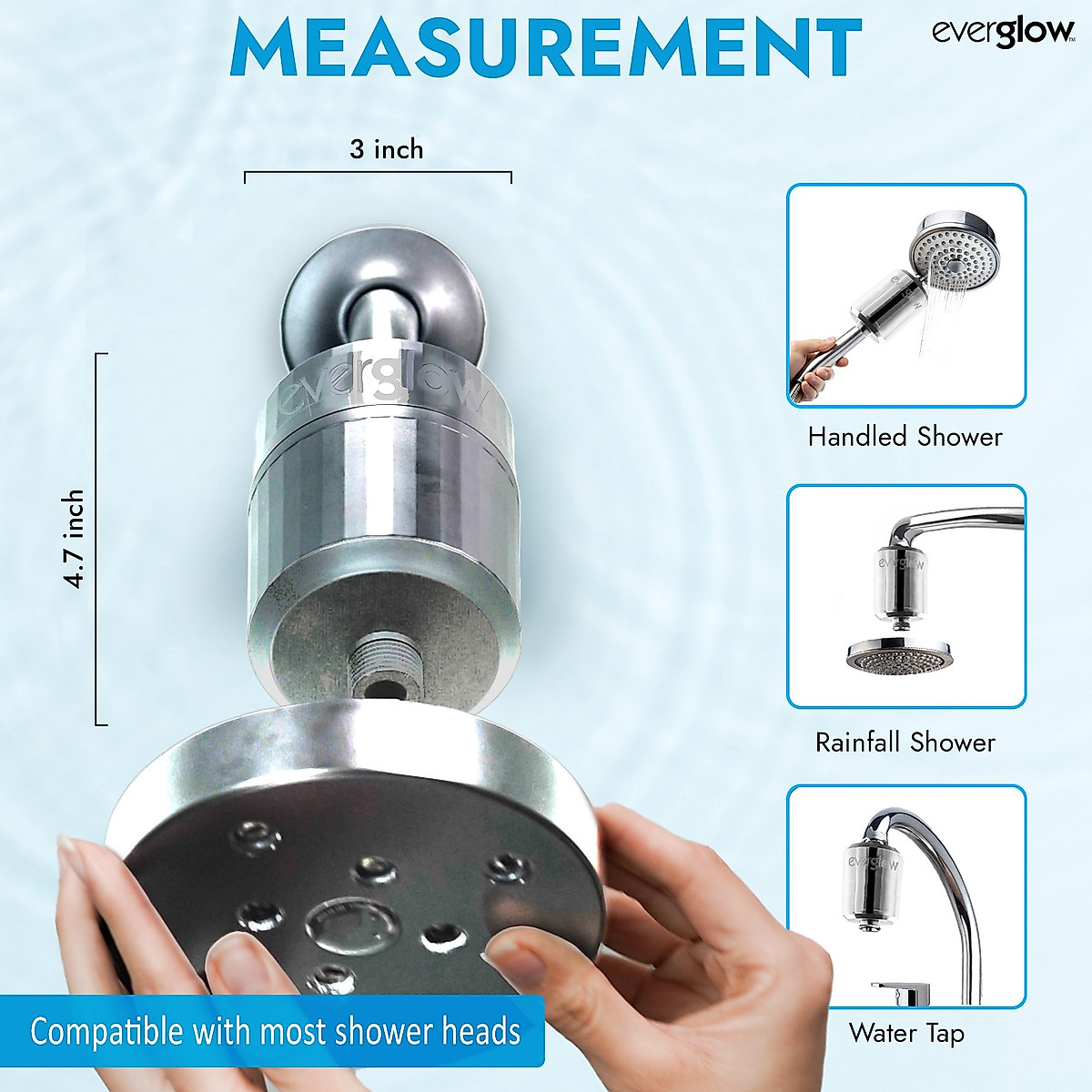 MEASUREMENT

everglow™

3 inch

4.7 inch

everglow

Handled Shower

everglow

Rainfall Shower

everglow

Water Tap

Compatible with most shower heads