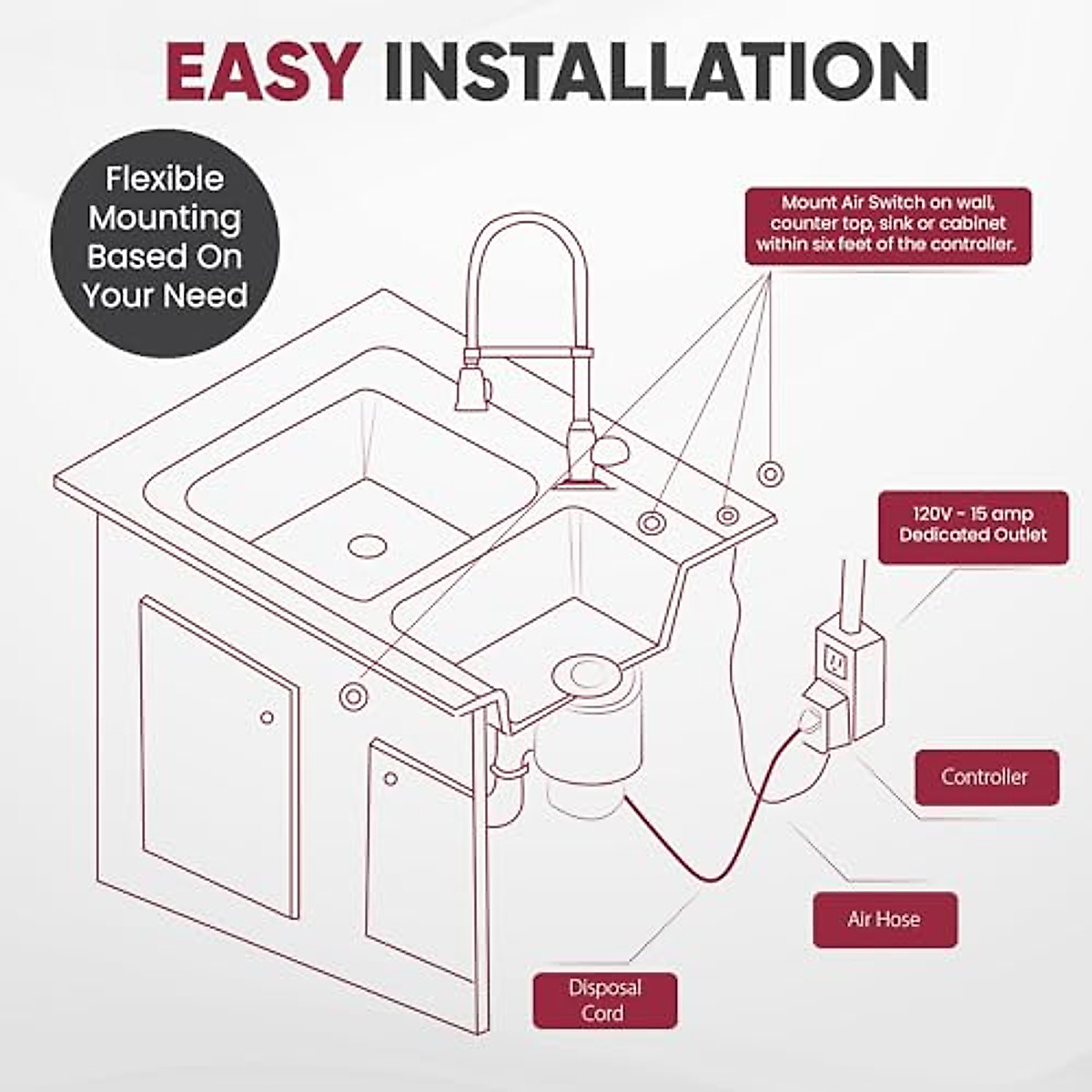 EASY INSTALLATION

Flexible Mounting Based On Your Need

Mount Air Switch on wall, counter top, sink or cabinet within six feet of the controller.

120V - 15 amp Dedicated Outlet

Controller

Air Hose

Disposal Cord